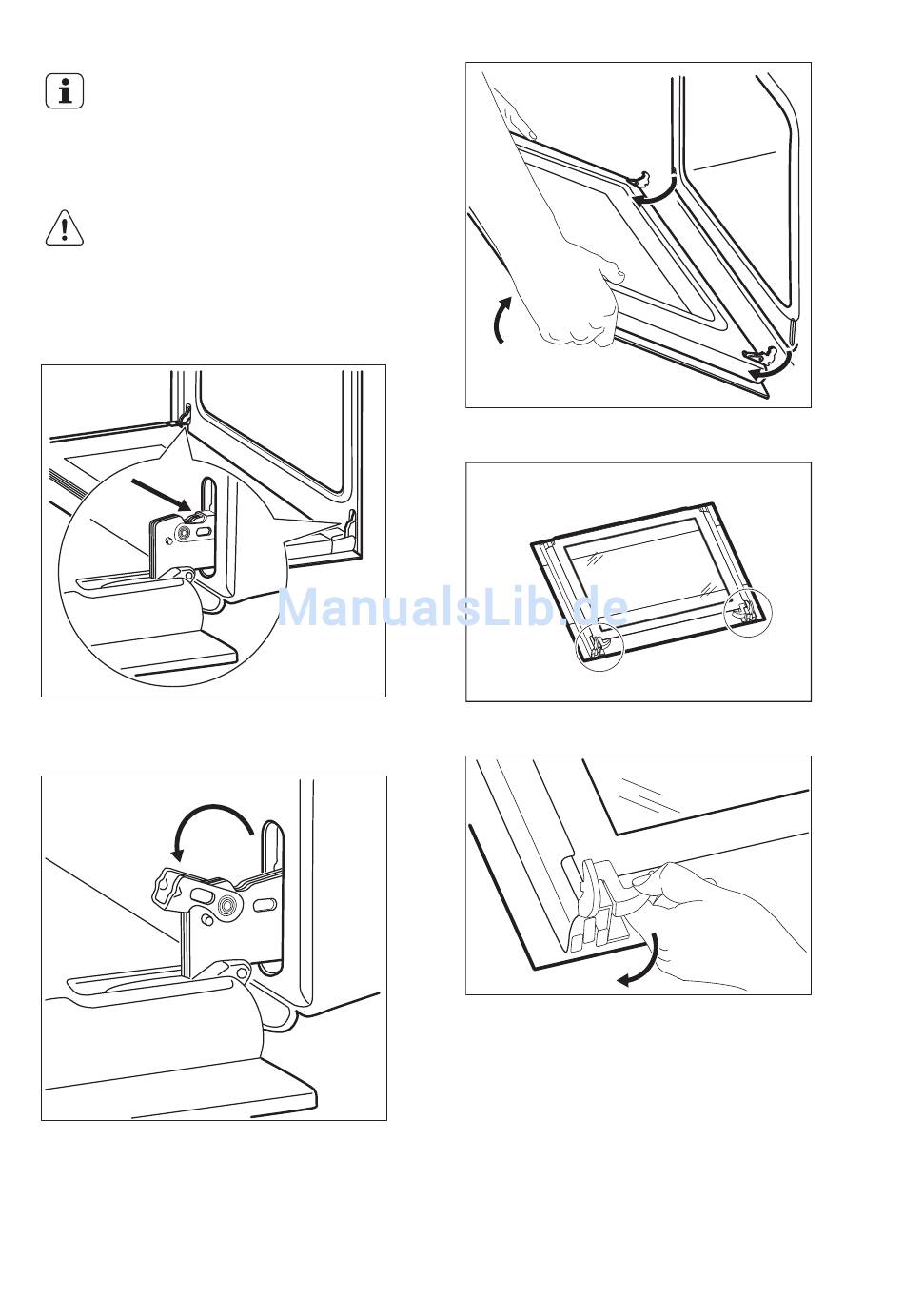 ManualsLib.de