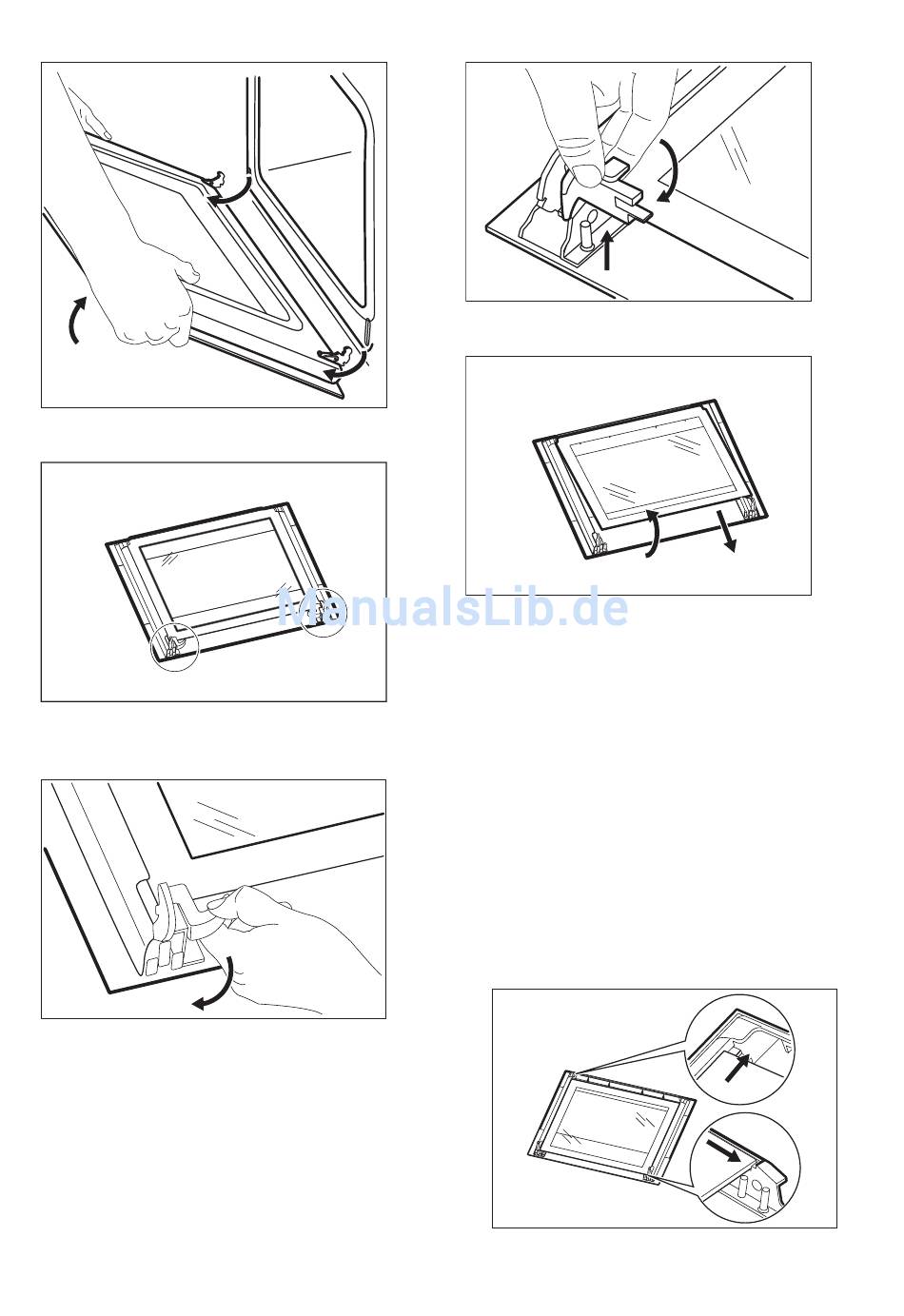 ManualsLib.de