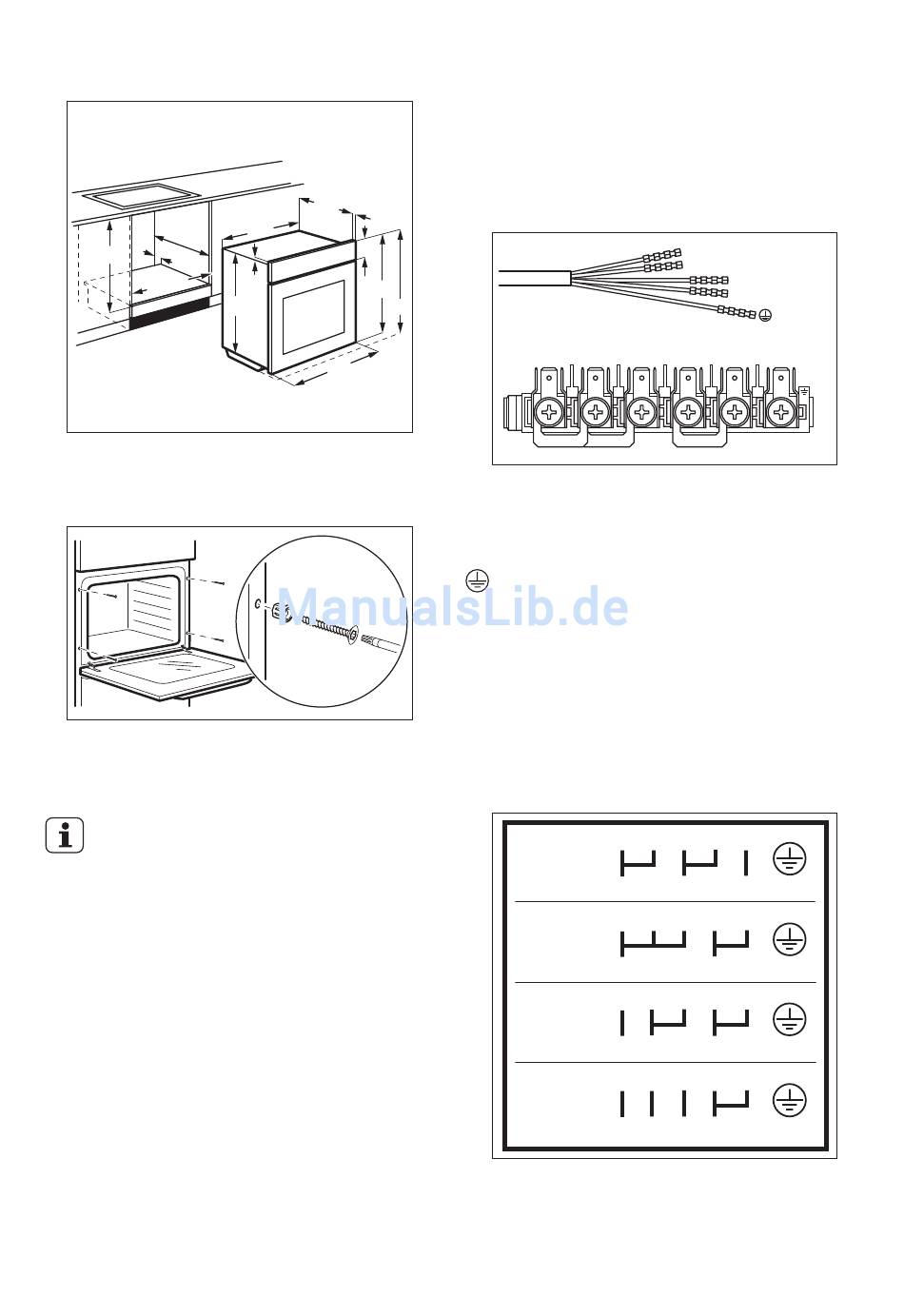 ManualsLib.de