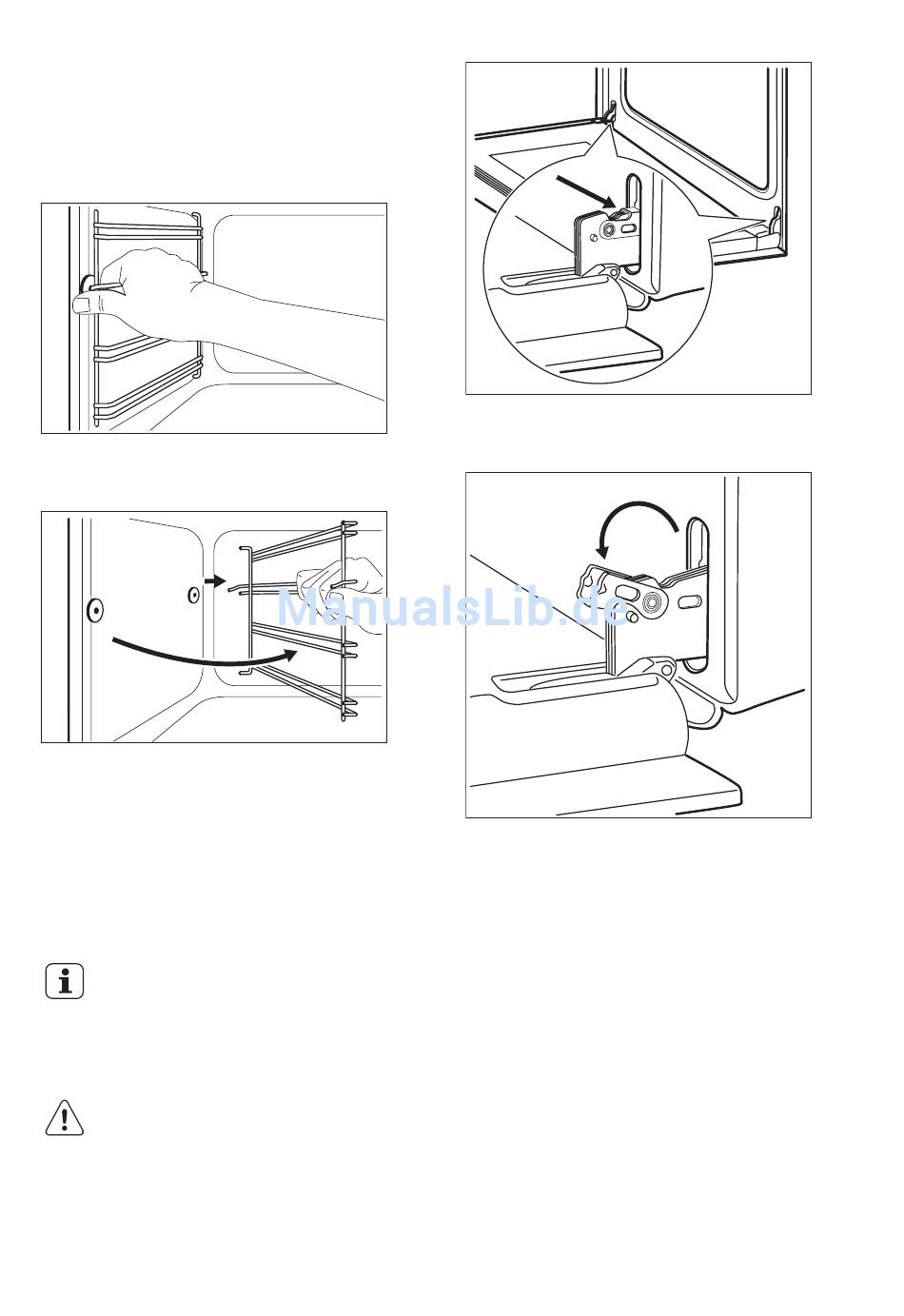 ManualsLib.de