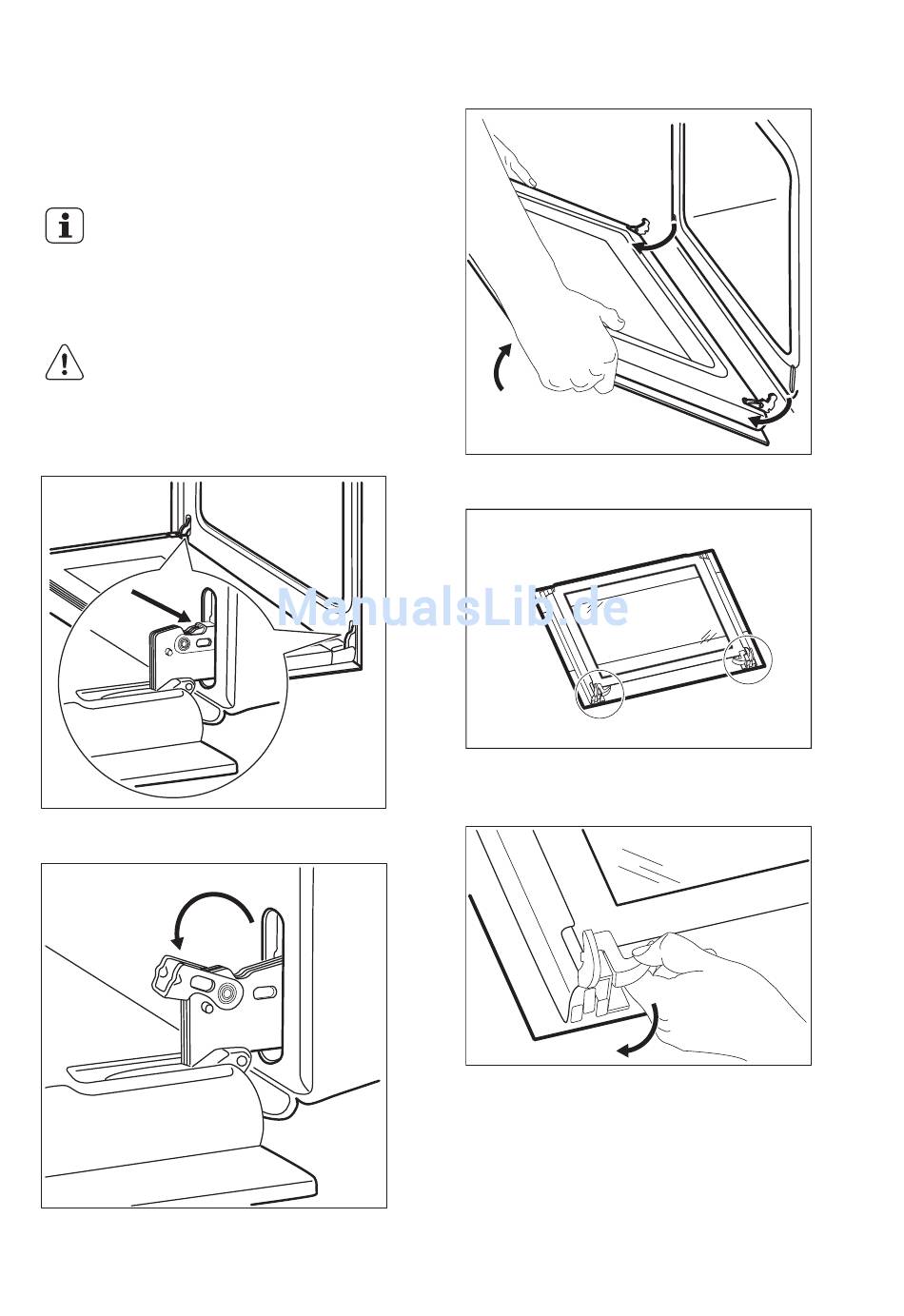 ManualsLib.de