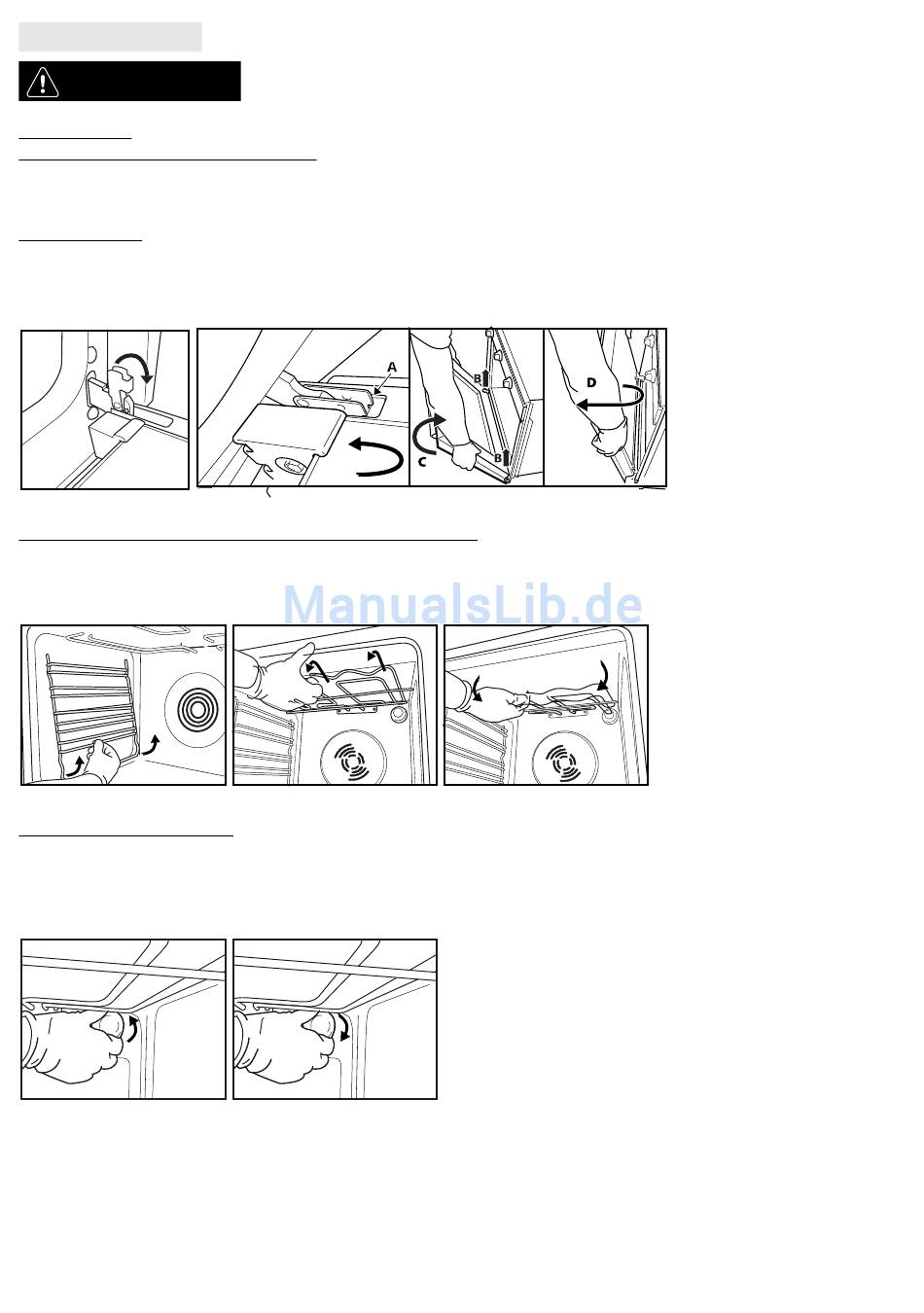 A

B

B

C

D

ManualsLib.de