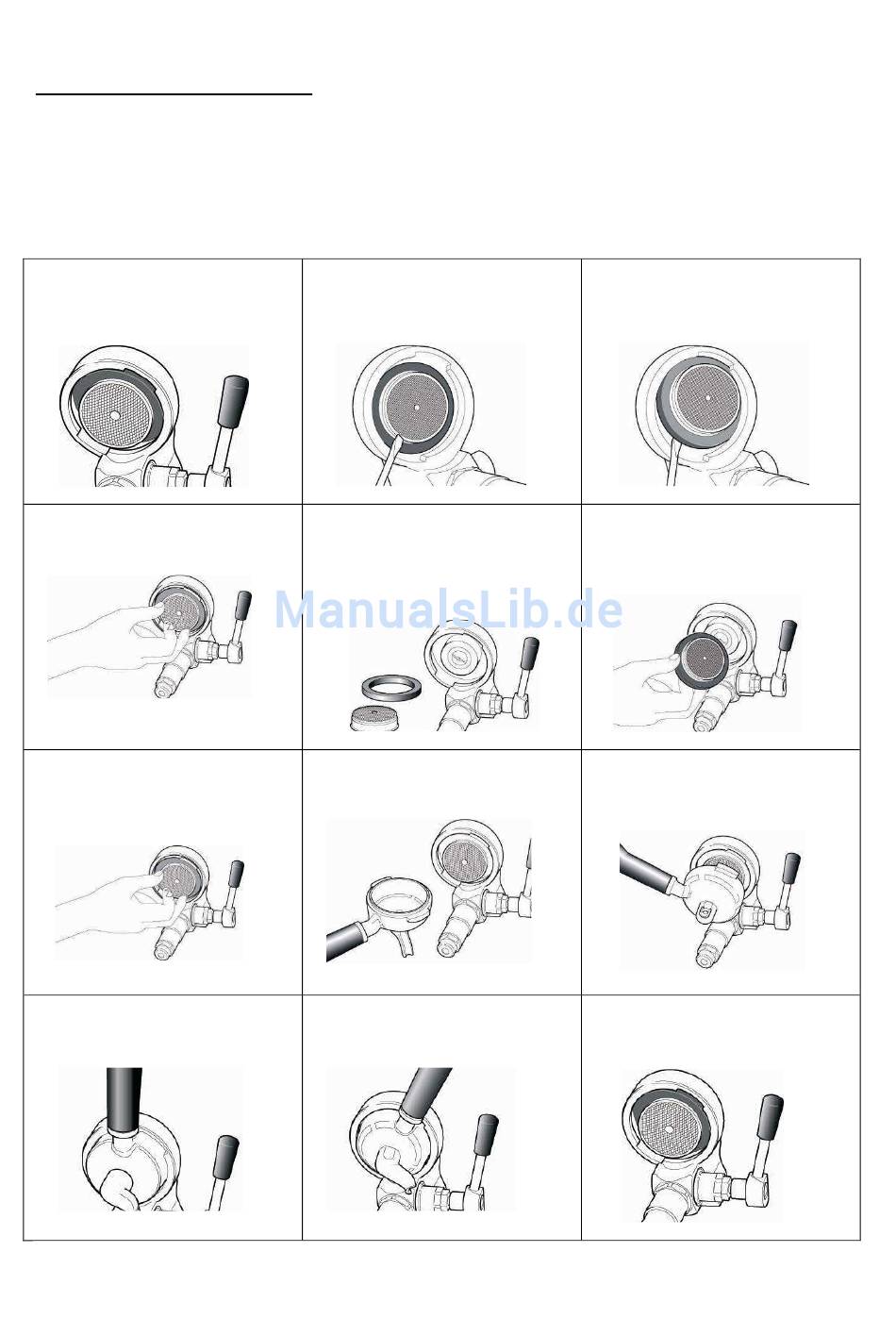 ManualsLib.de