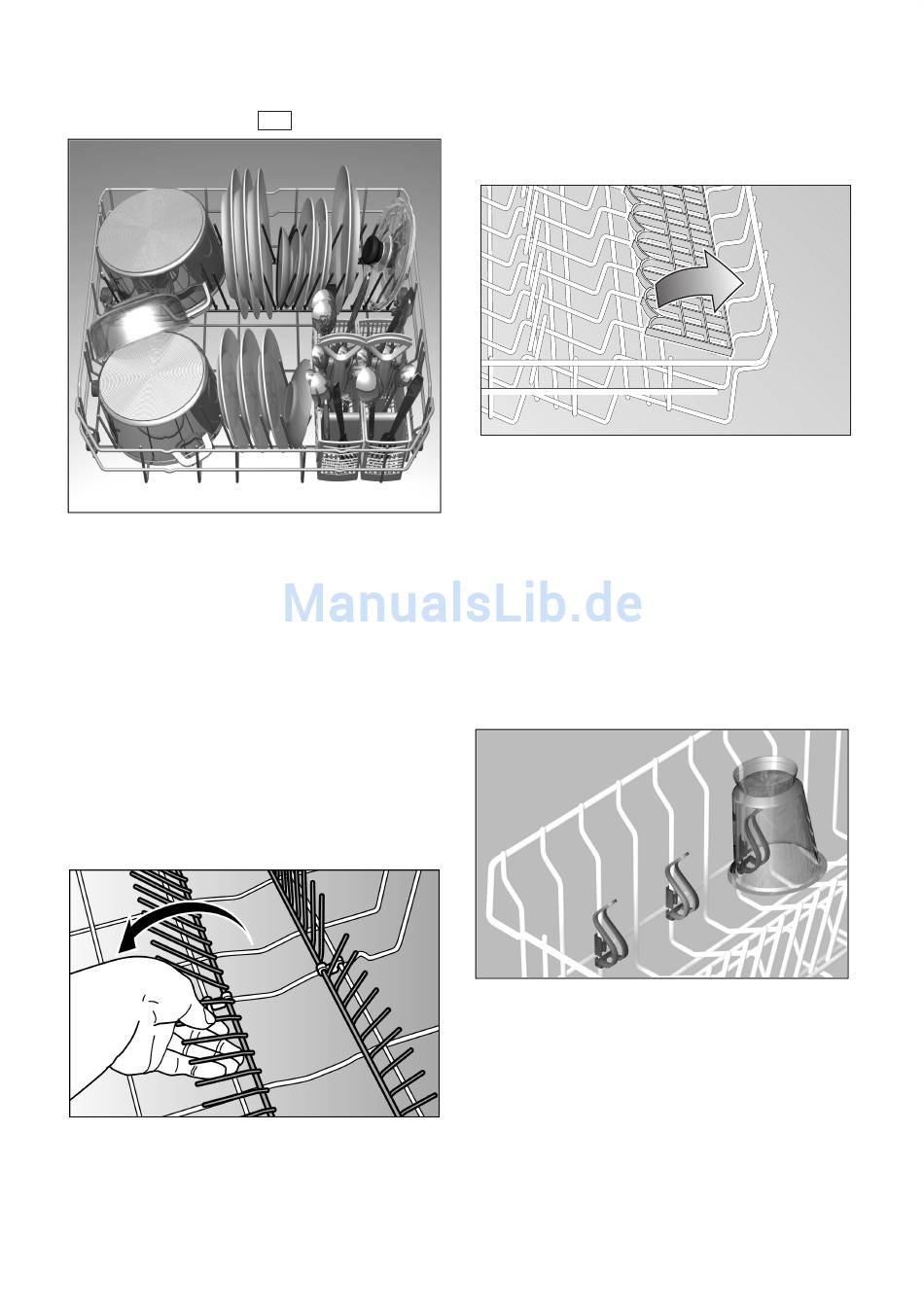 ManualsLib.de