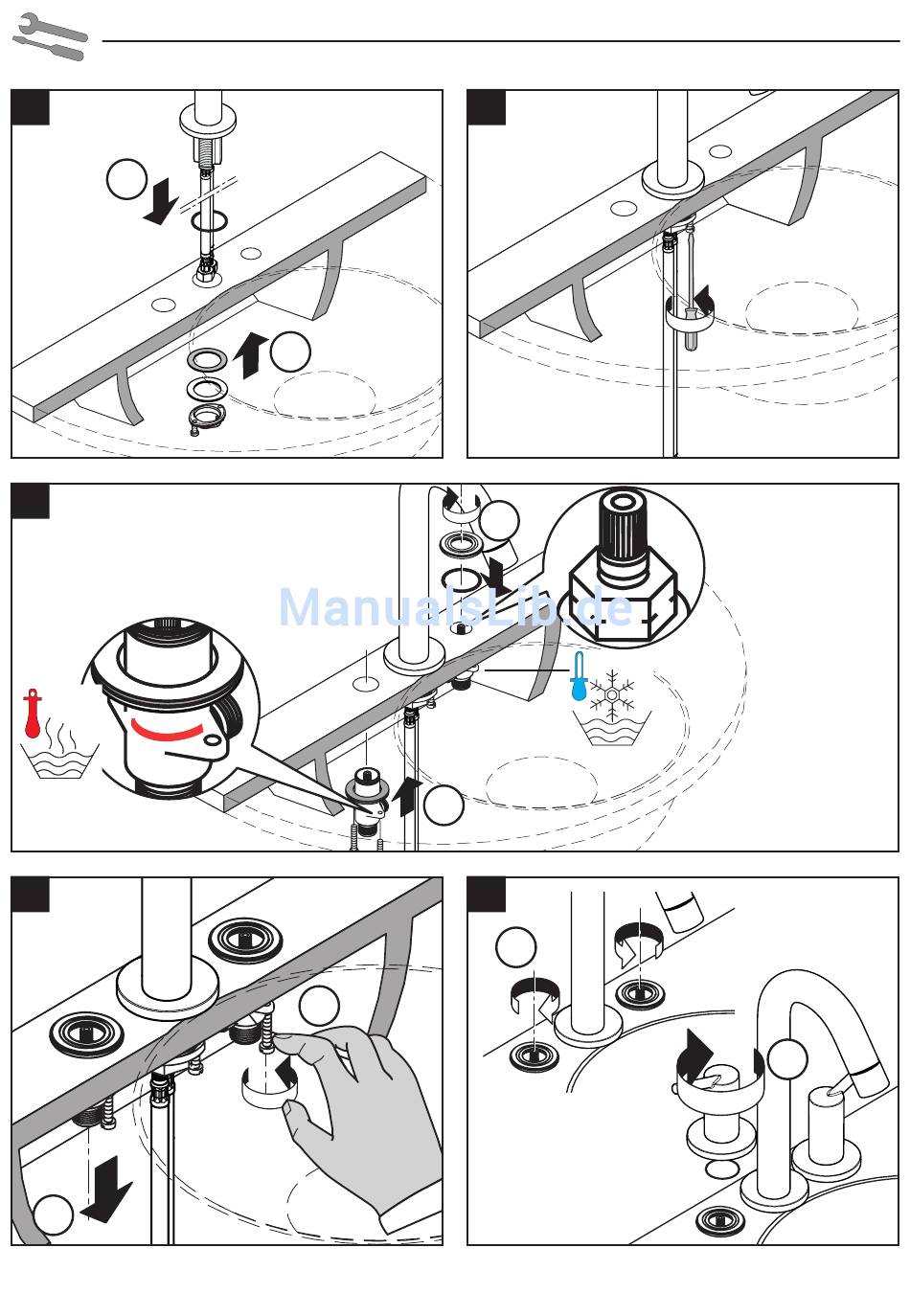 ManualsLib.de