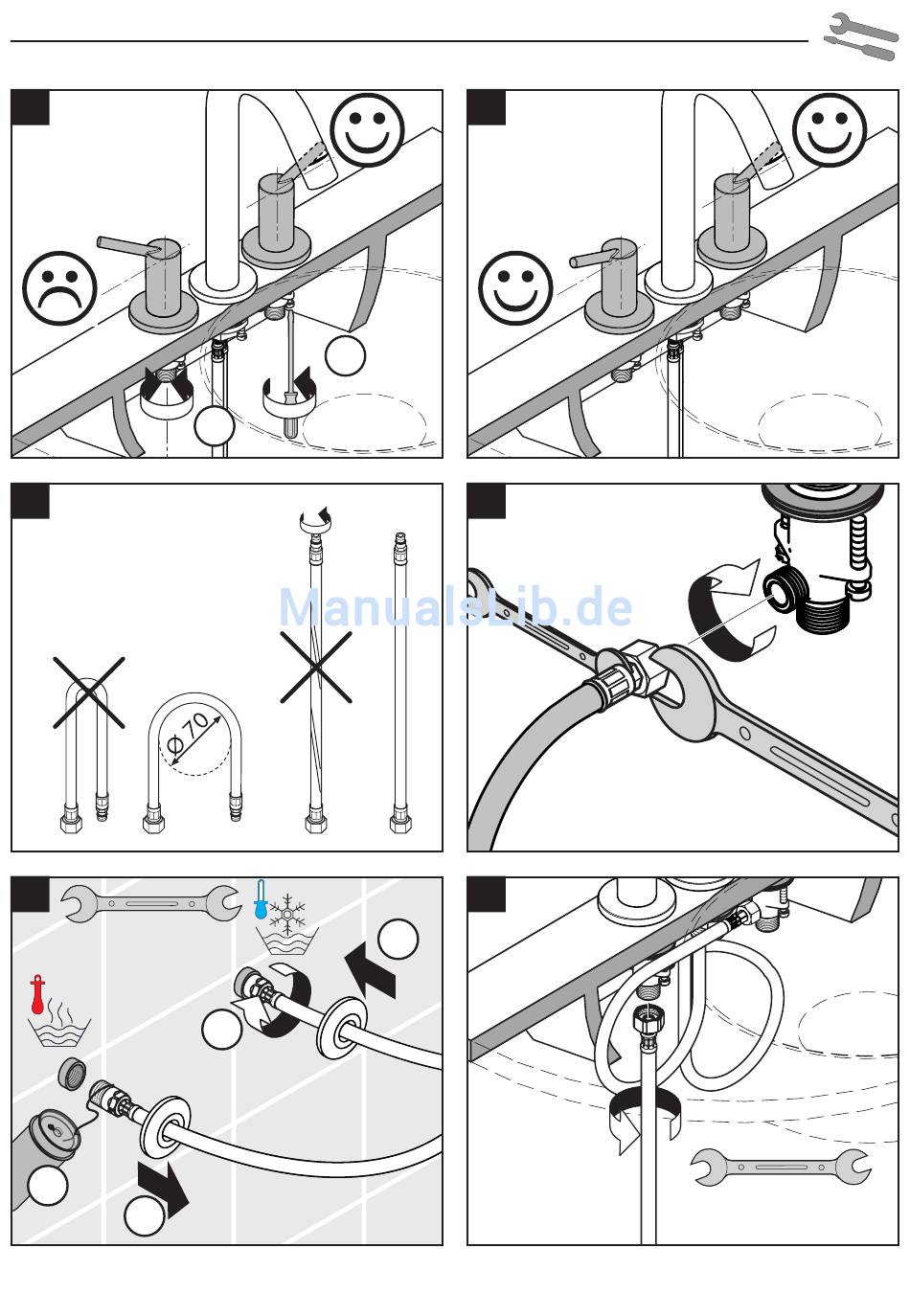 ManualsLib.de

$\varnothing 70$