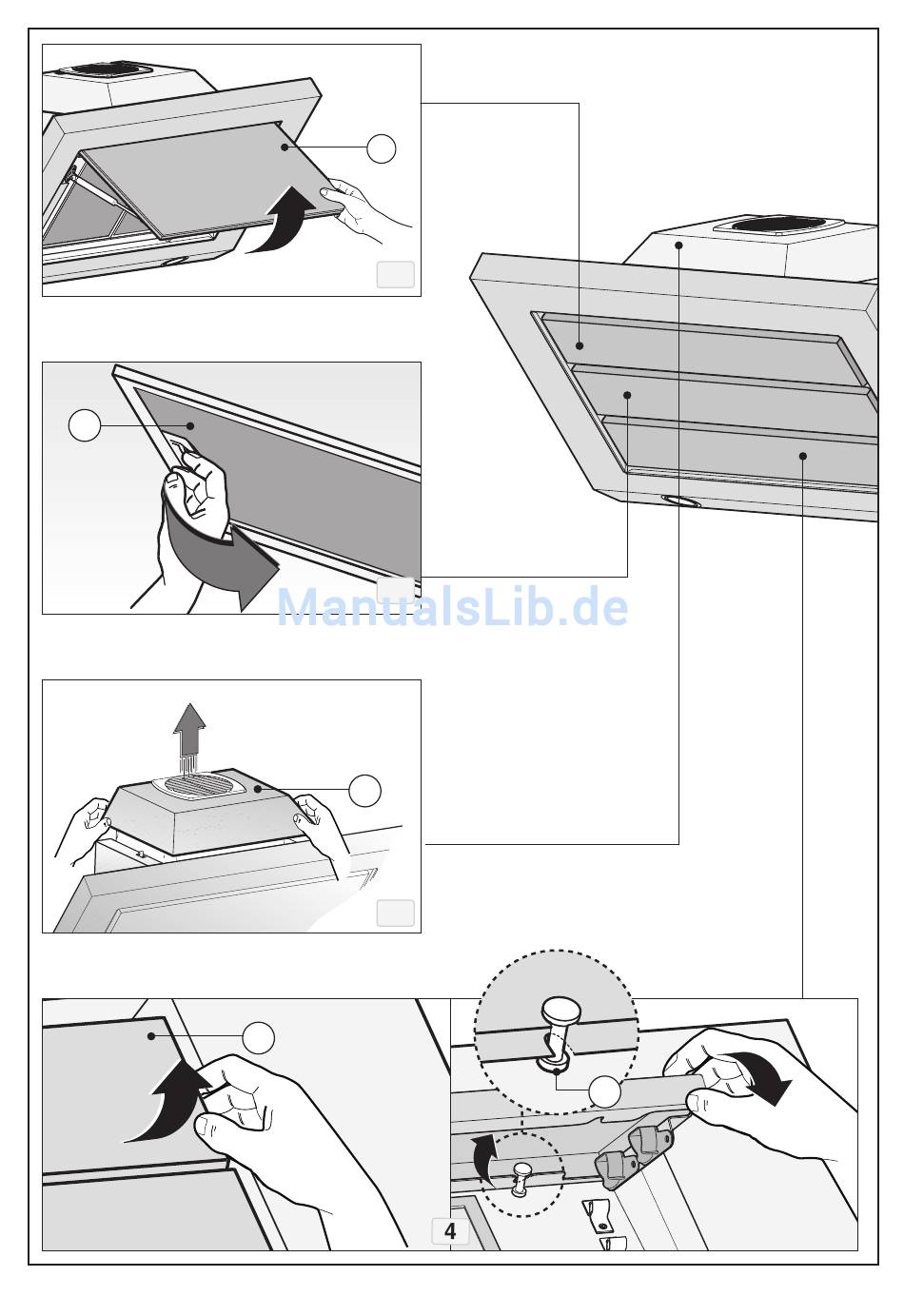 ManualsLib.de

4