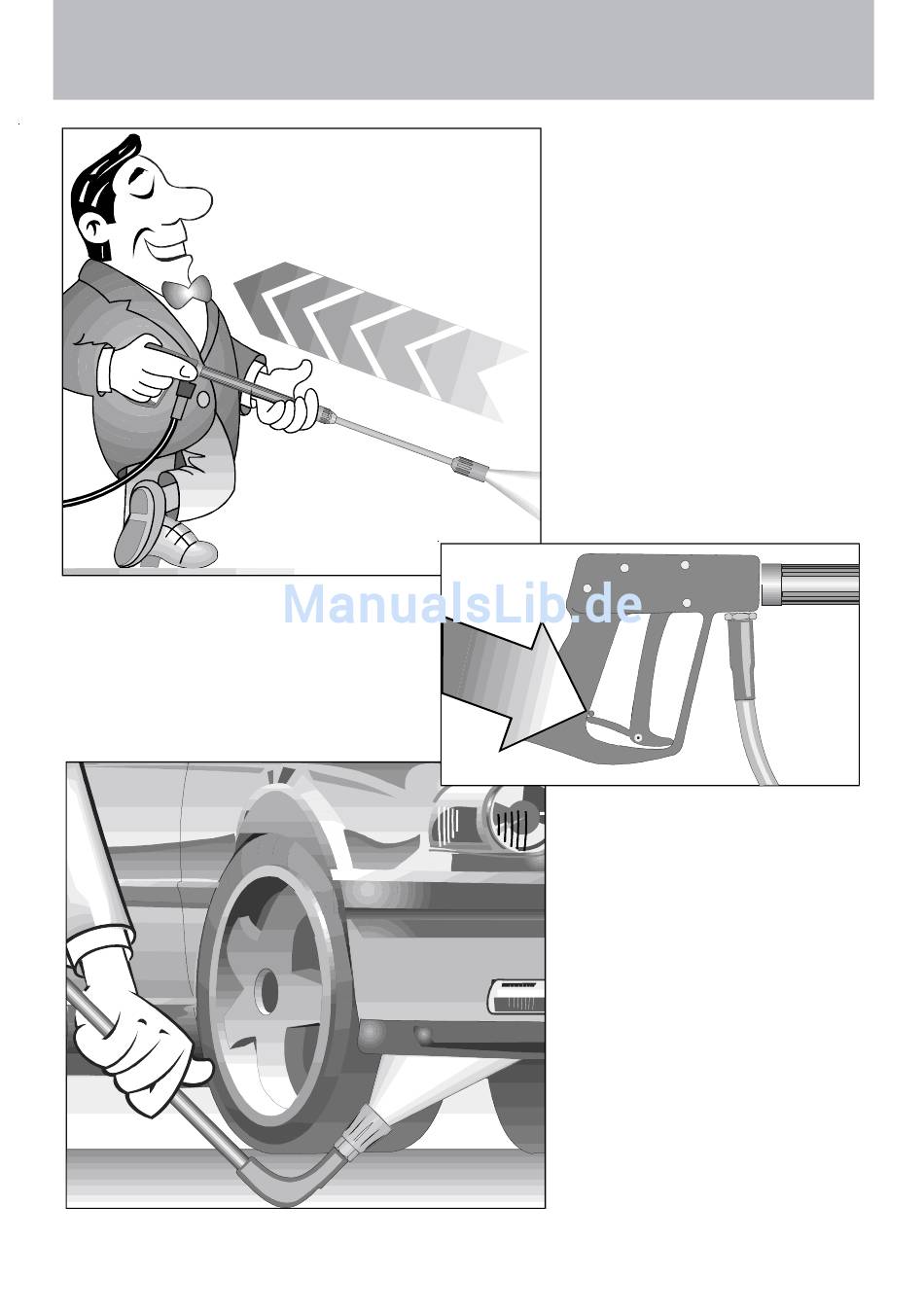 ManualsLib.de