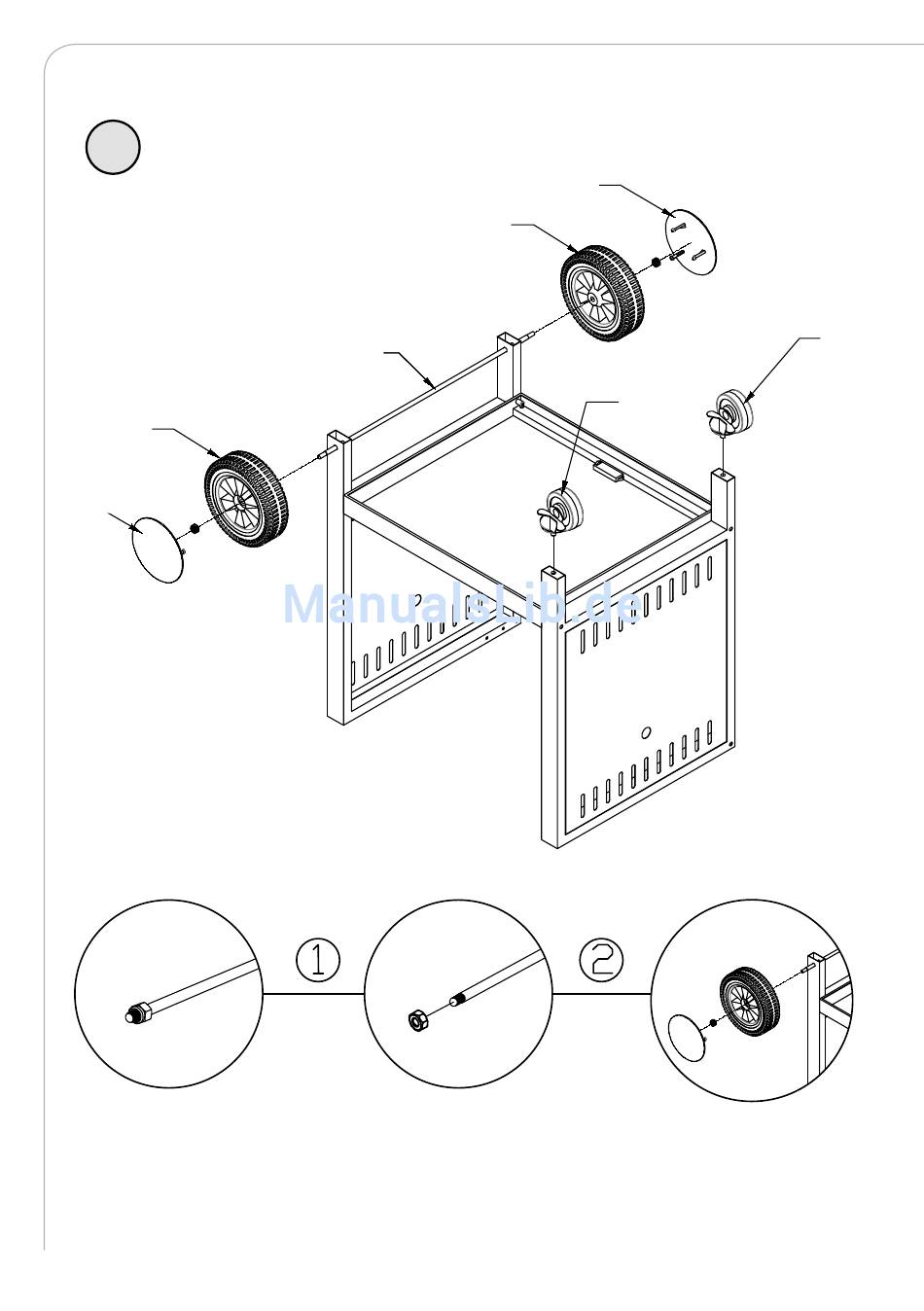 ManualsLib.de

1

2