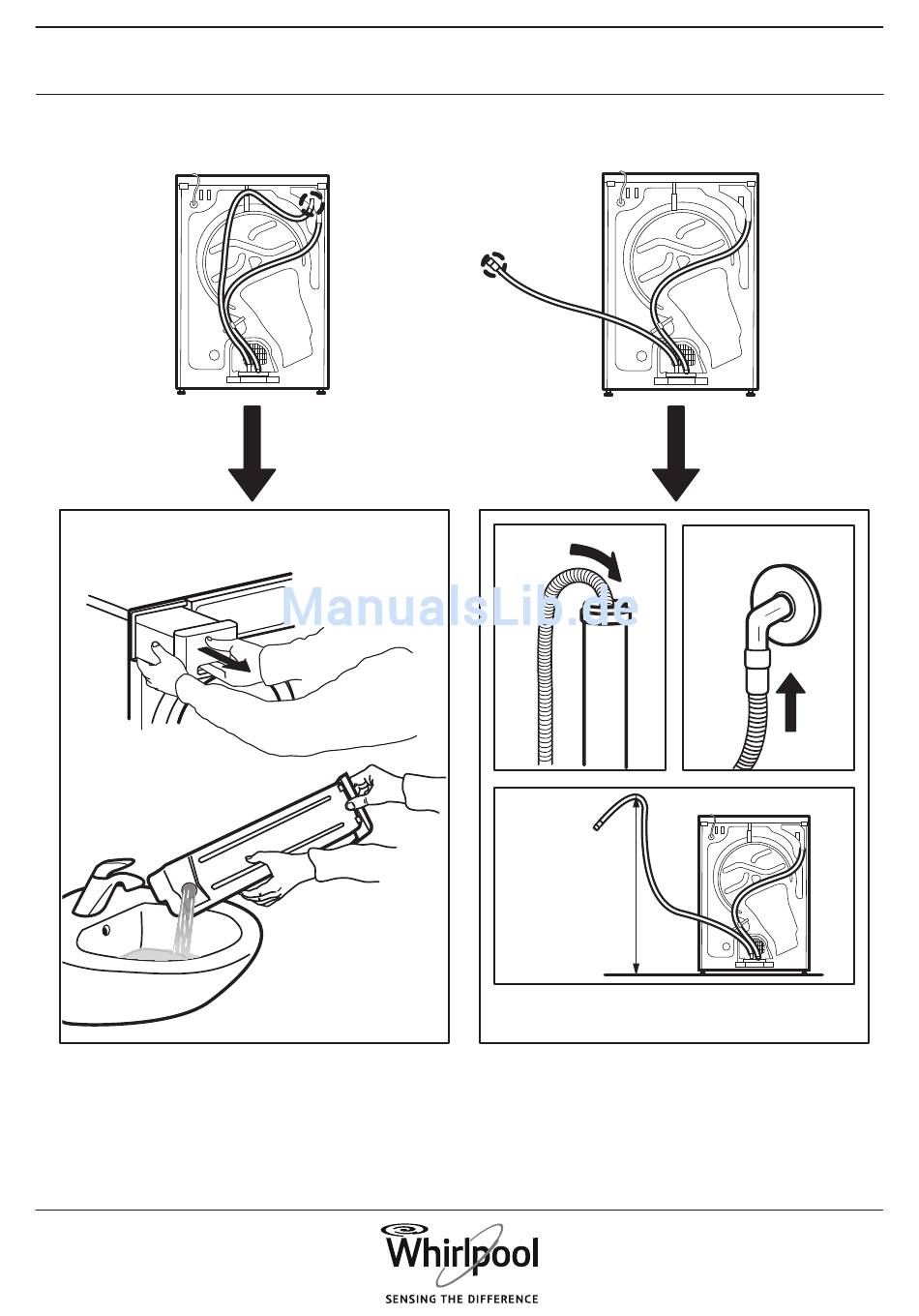 ManualsLib.de

Whirlpool
SENSING THE DIFFERENCE