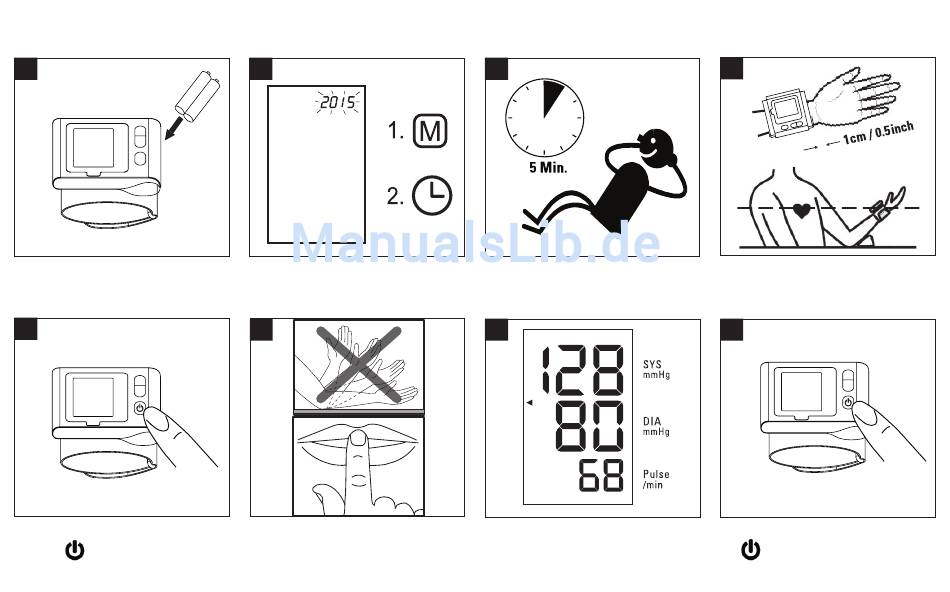 2015

1. M

2.

5 Min.

1cm / 0.5inch

ManualsLib.de

128 SYS mmHg

80 DIA mmHg

68 Pulse /min