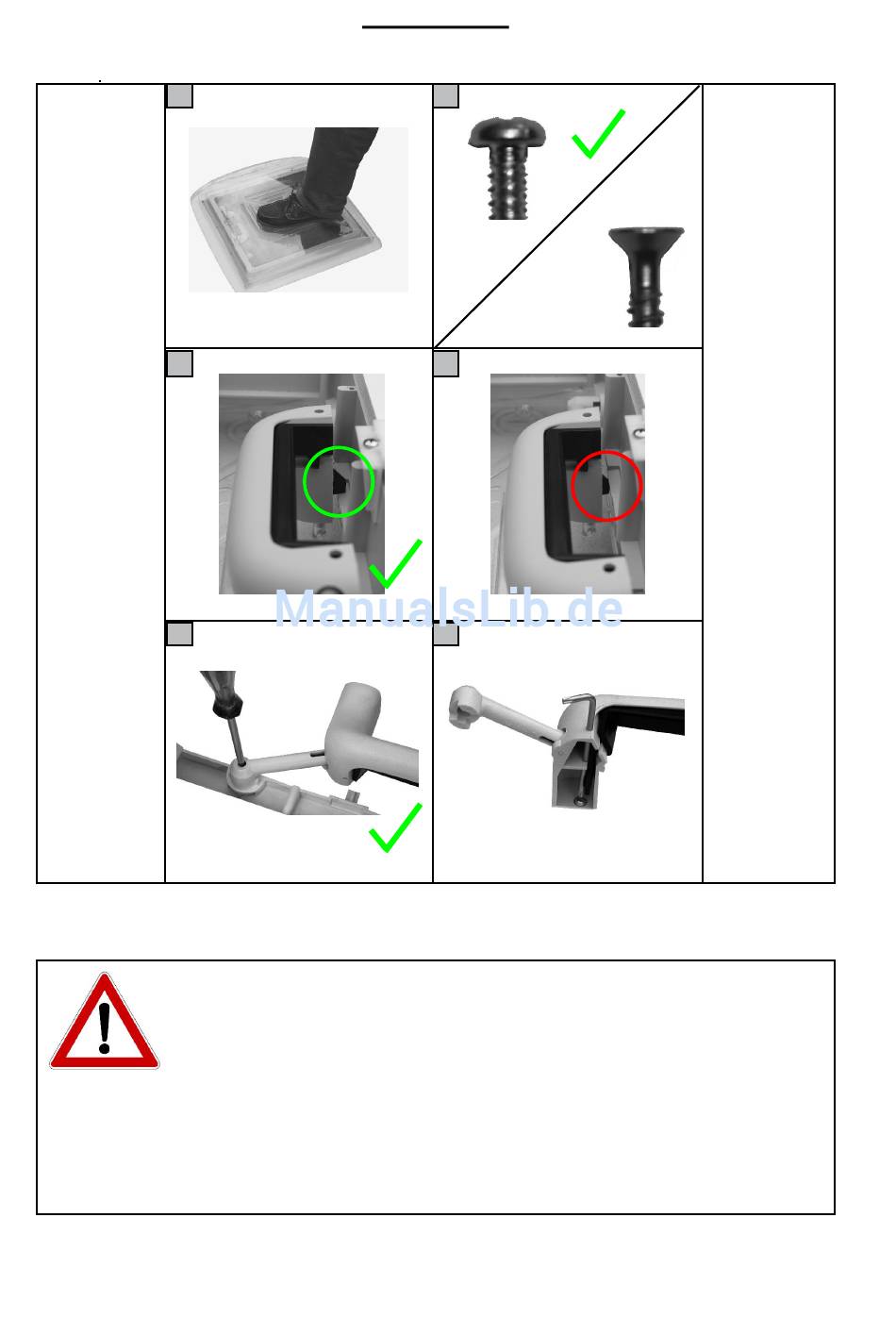 ManualsLib.de