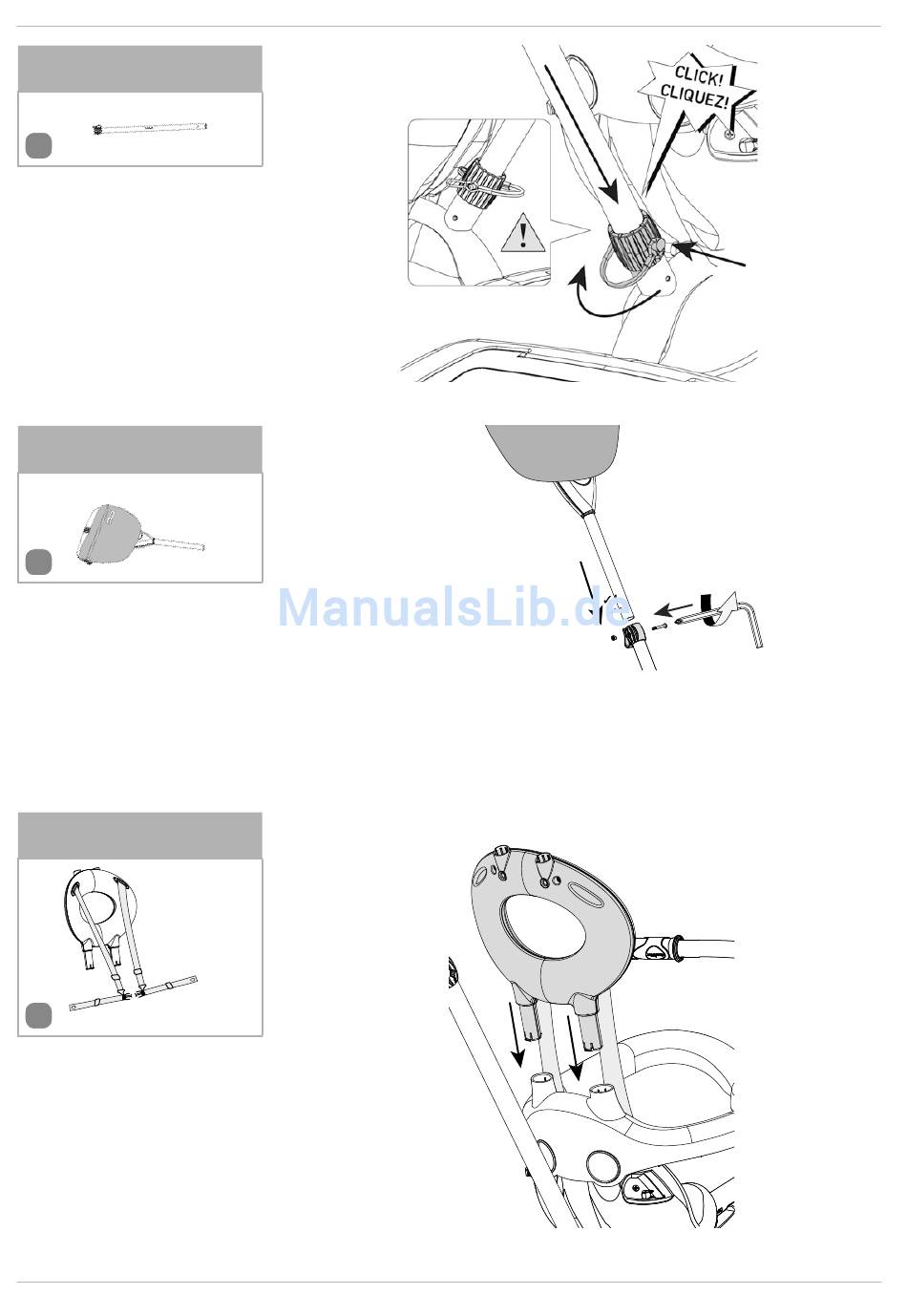 CLICK! CLIQUEZ!

ManualsLib.de