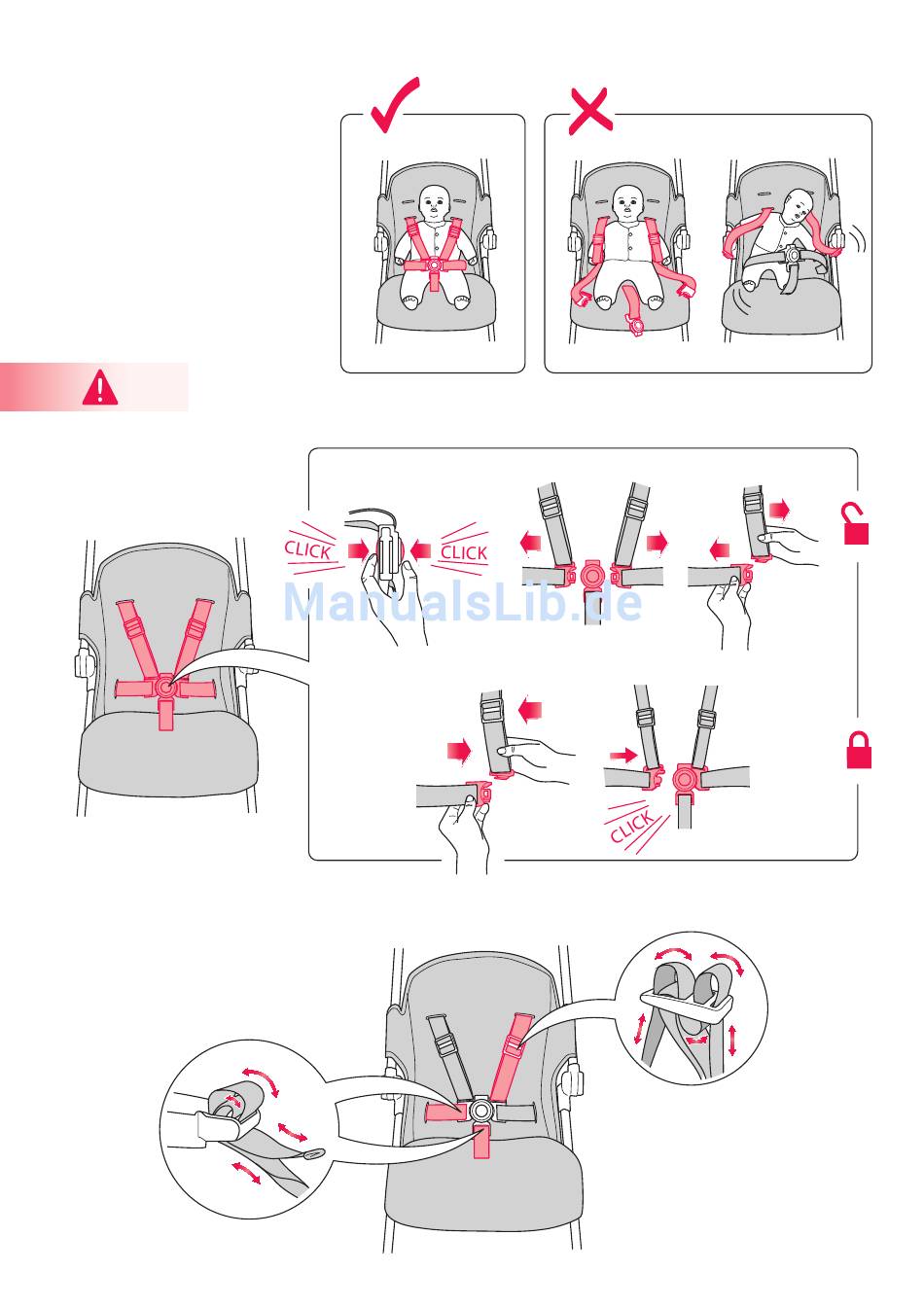 CLICK

CLICK

ManualsLib.de

CLICK