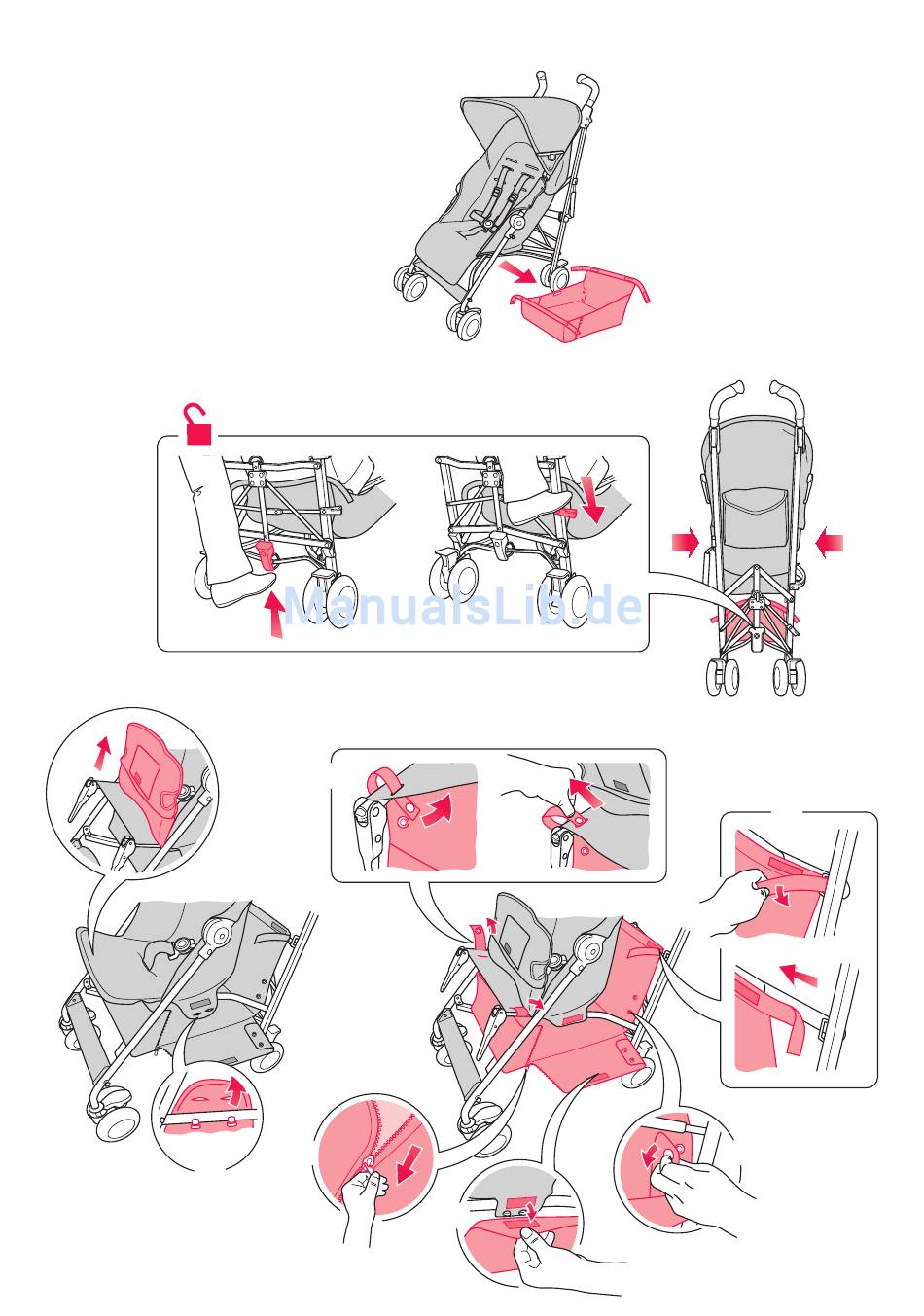 ManualsLib.de