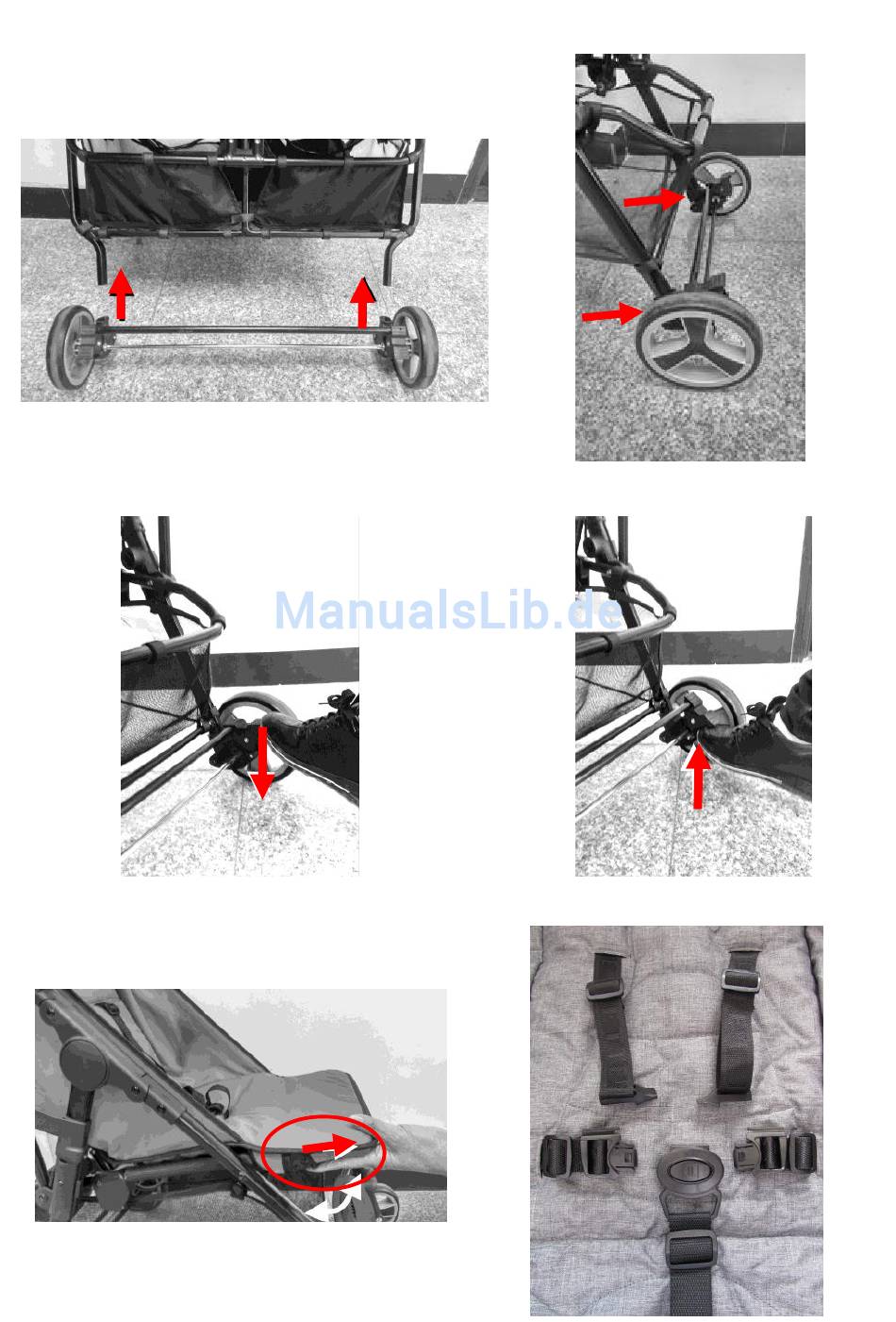 ManualsLib.de