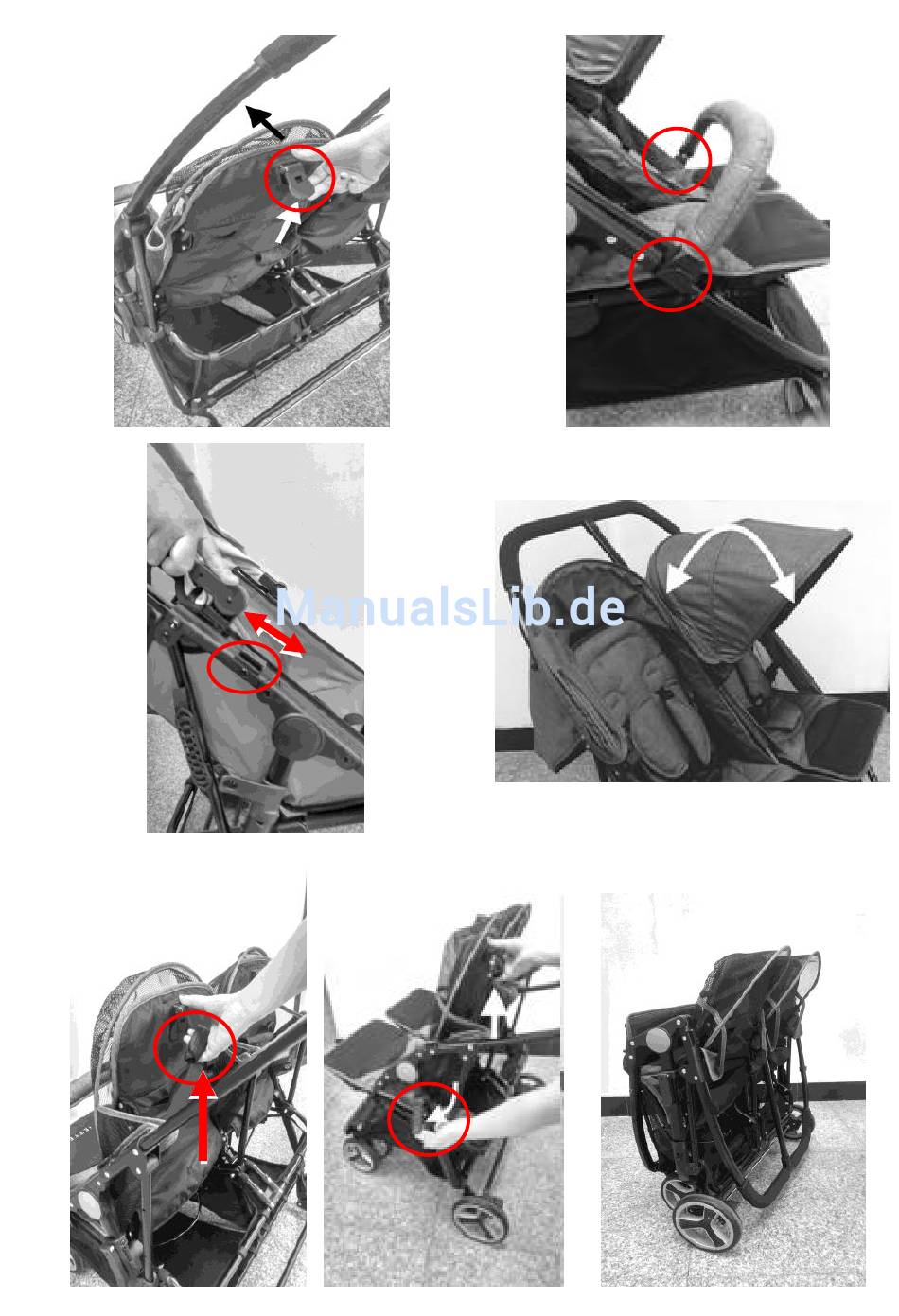 ManualsLib.de