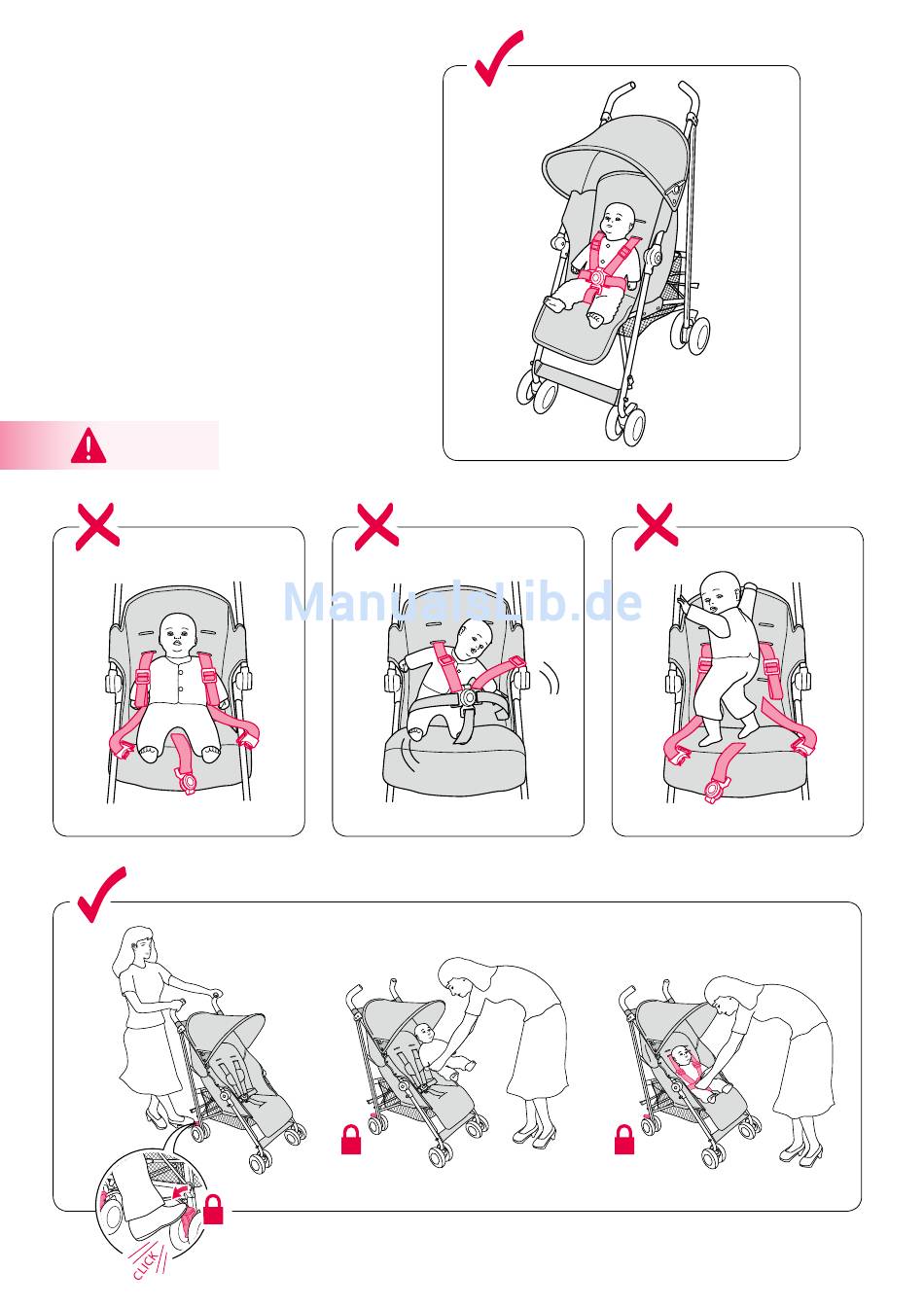 ManualsLib.de

CLICK