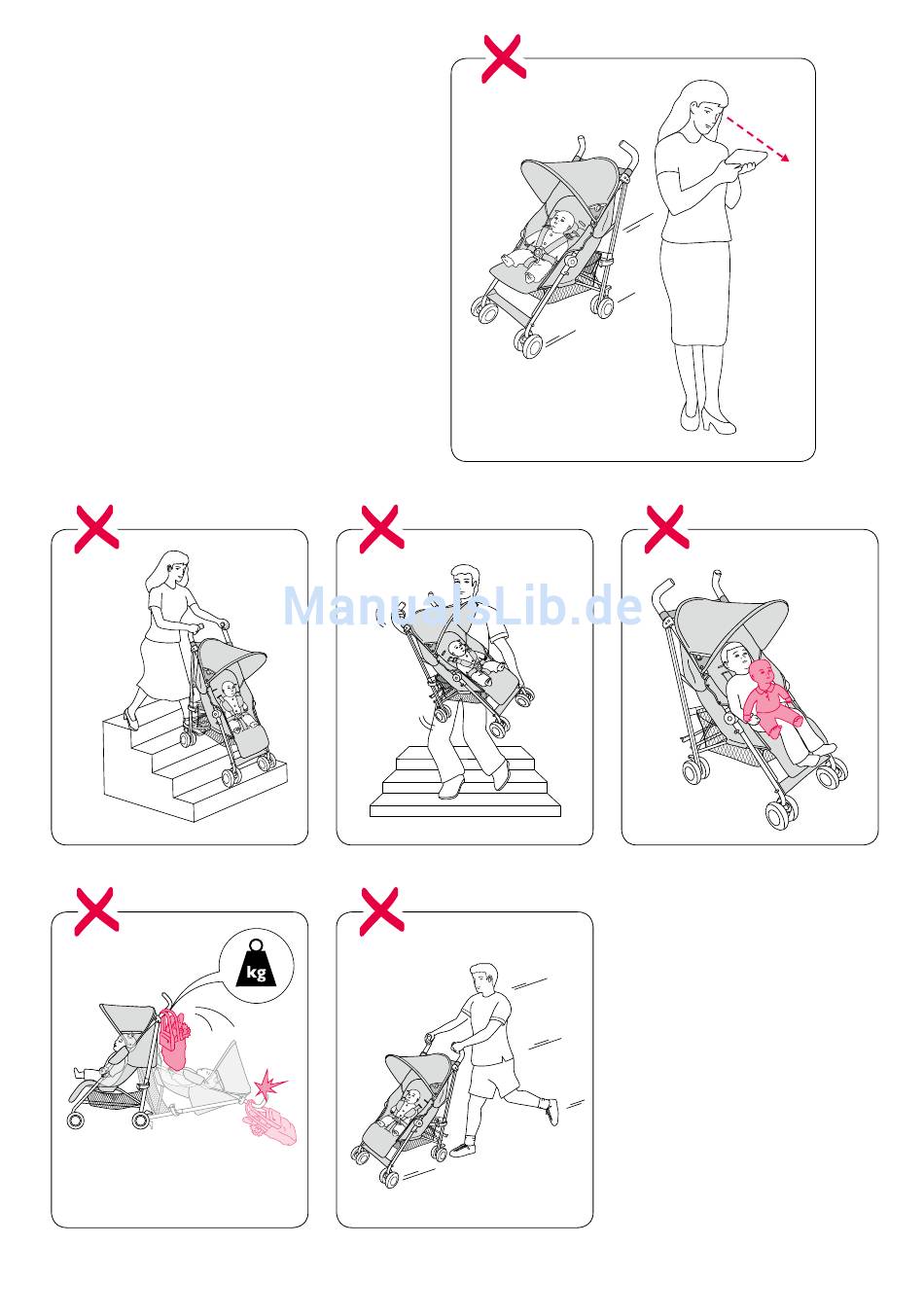 ManualsLib.de

kg