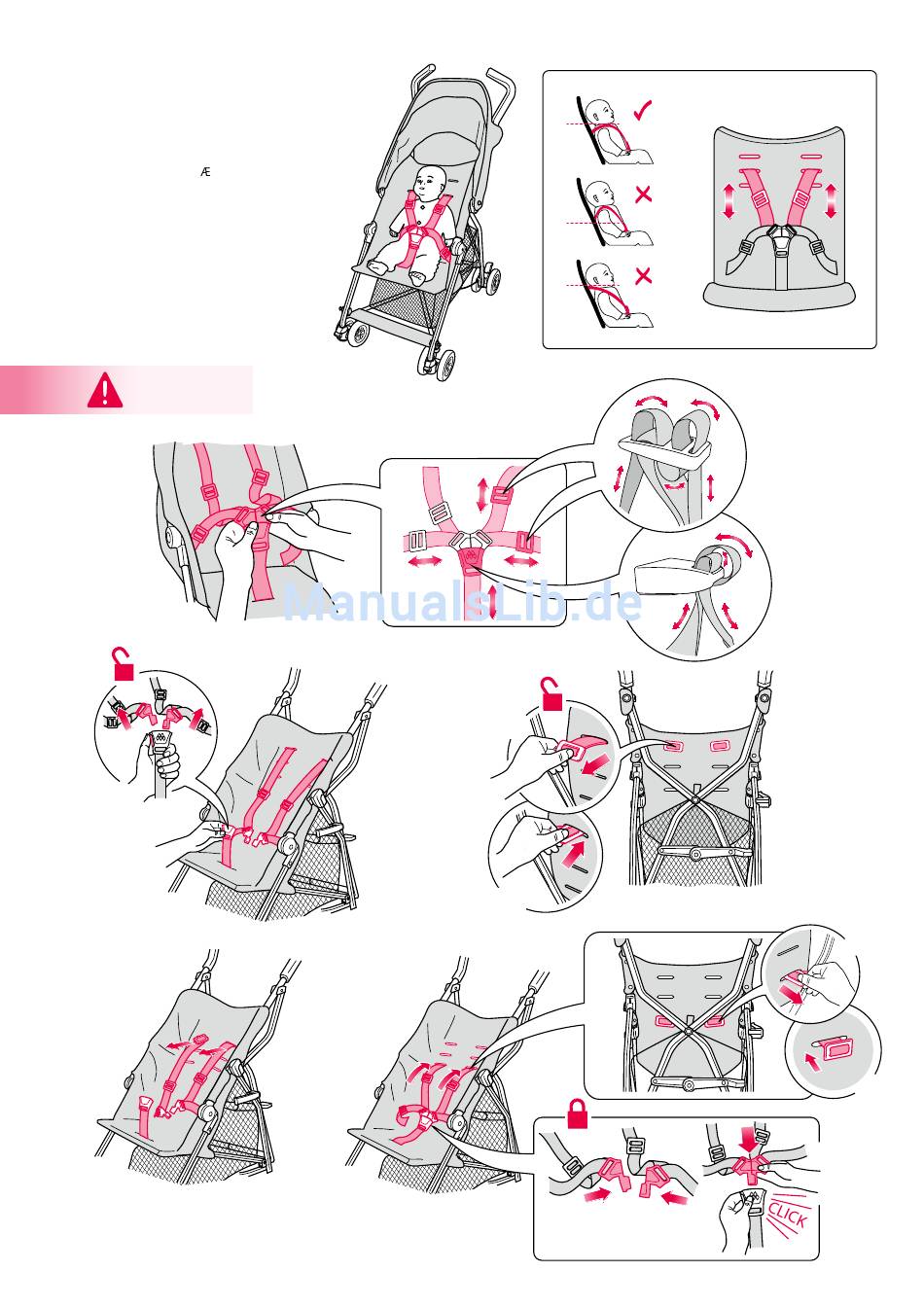 Æ

ManualsLib.de

CLICK