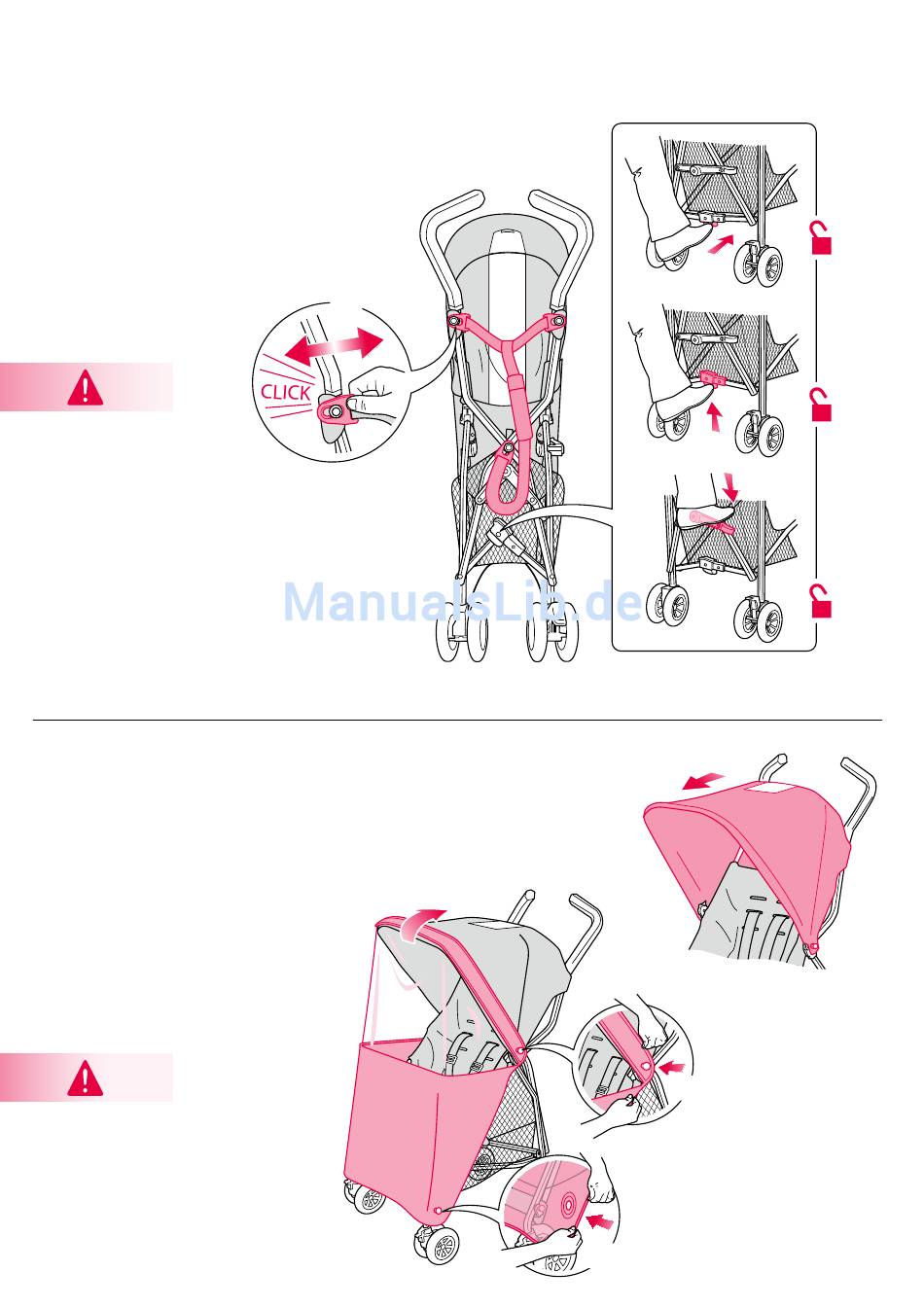 CLICK

ManualsLib.de