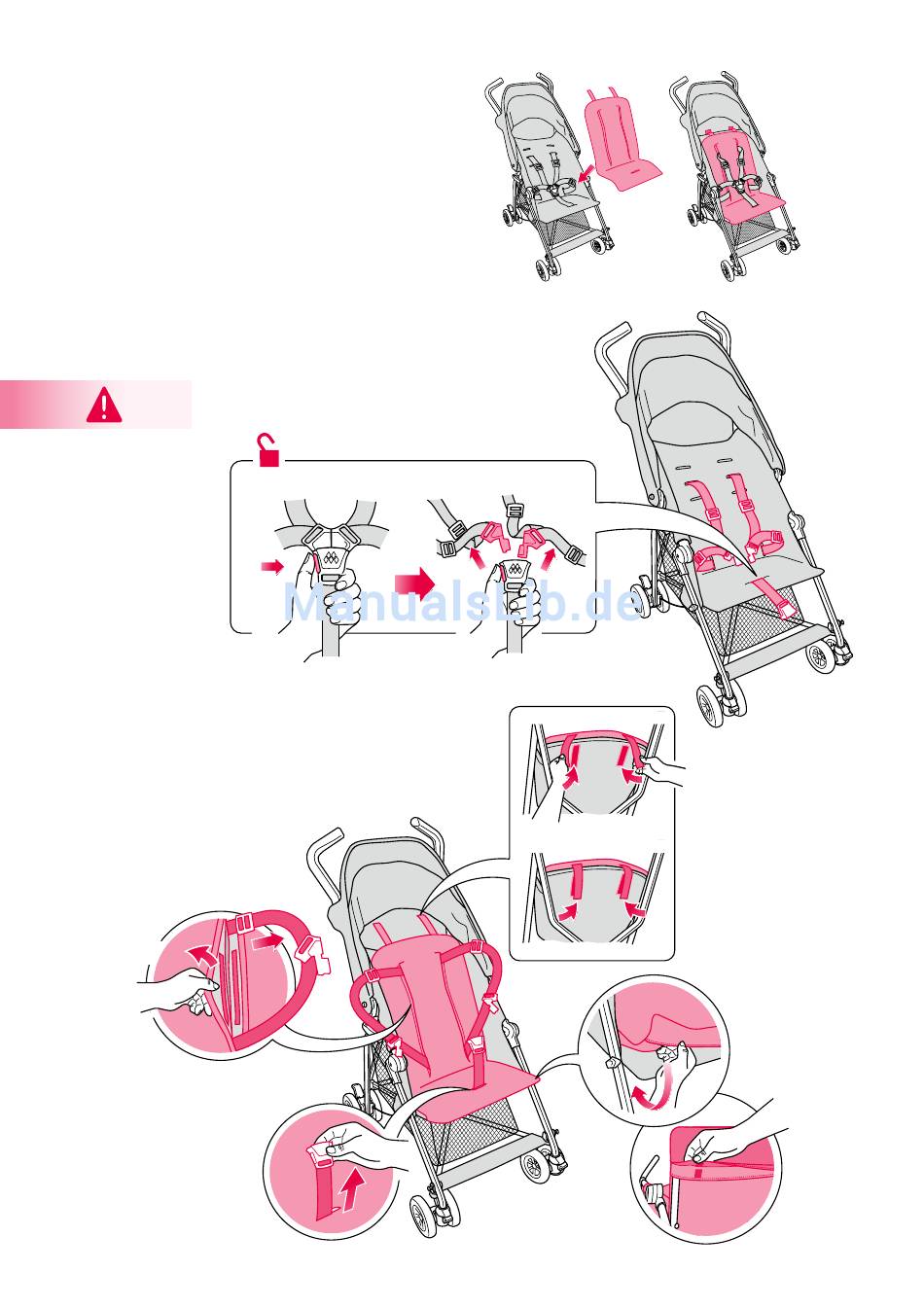 ManualsLib.de