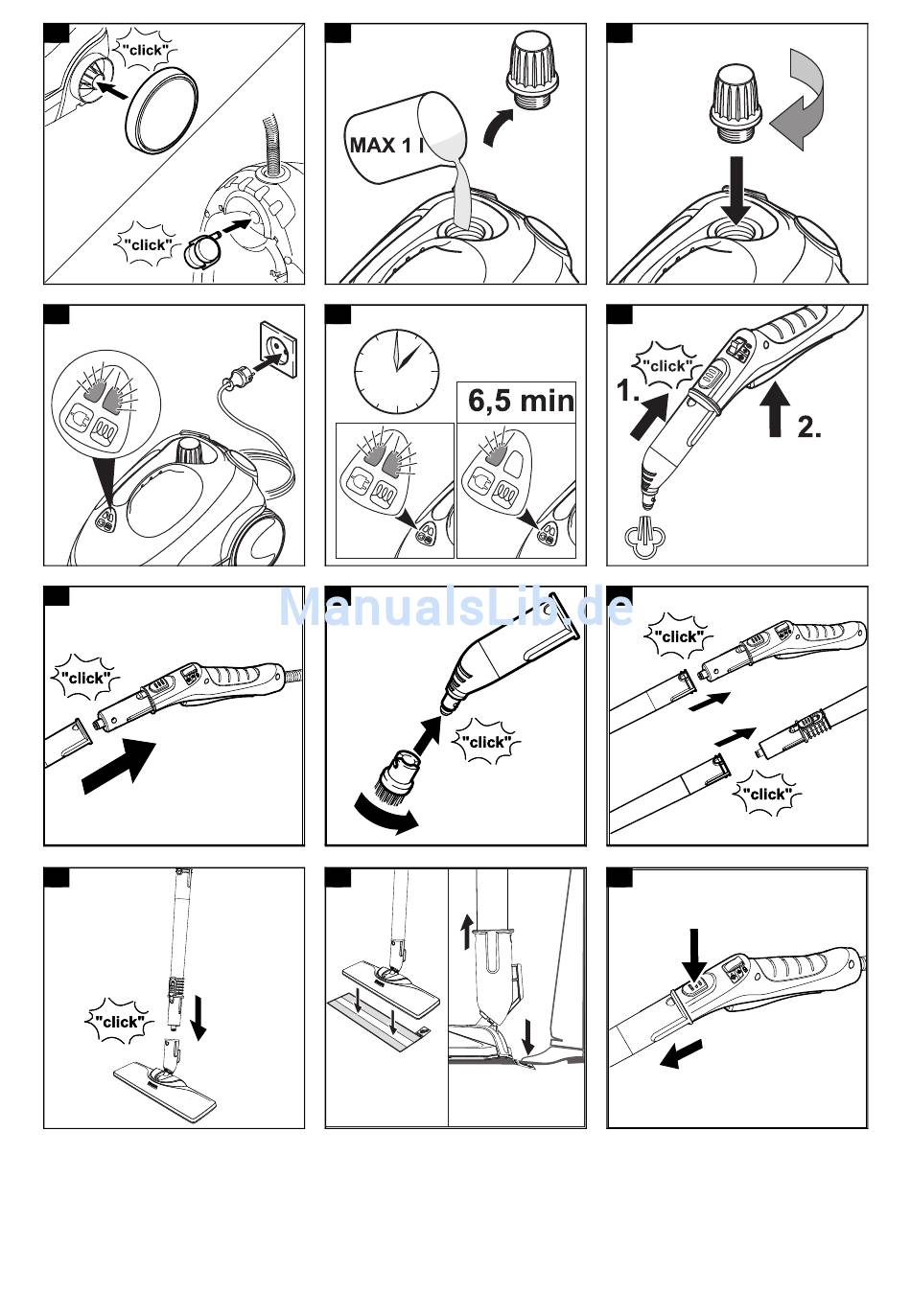 "click"

"click"

MAX 1 l

6,5 min

"click"

1.

2.

ManualsLib.de

"click"

"click"

"click"

"click"

"click"