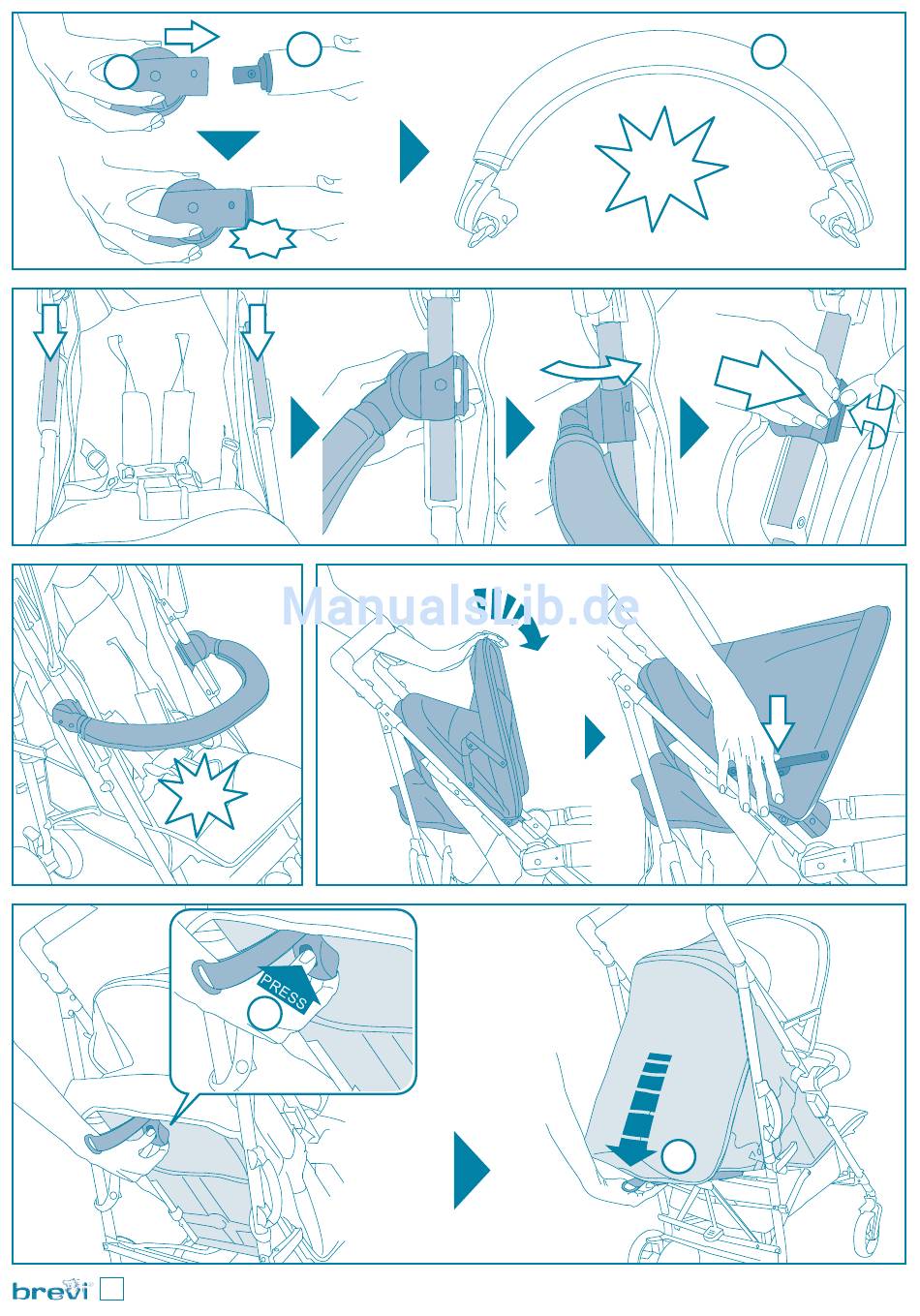 Manualslib.de

PRESS

brevi