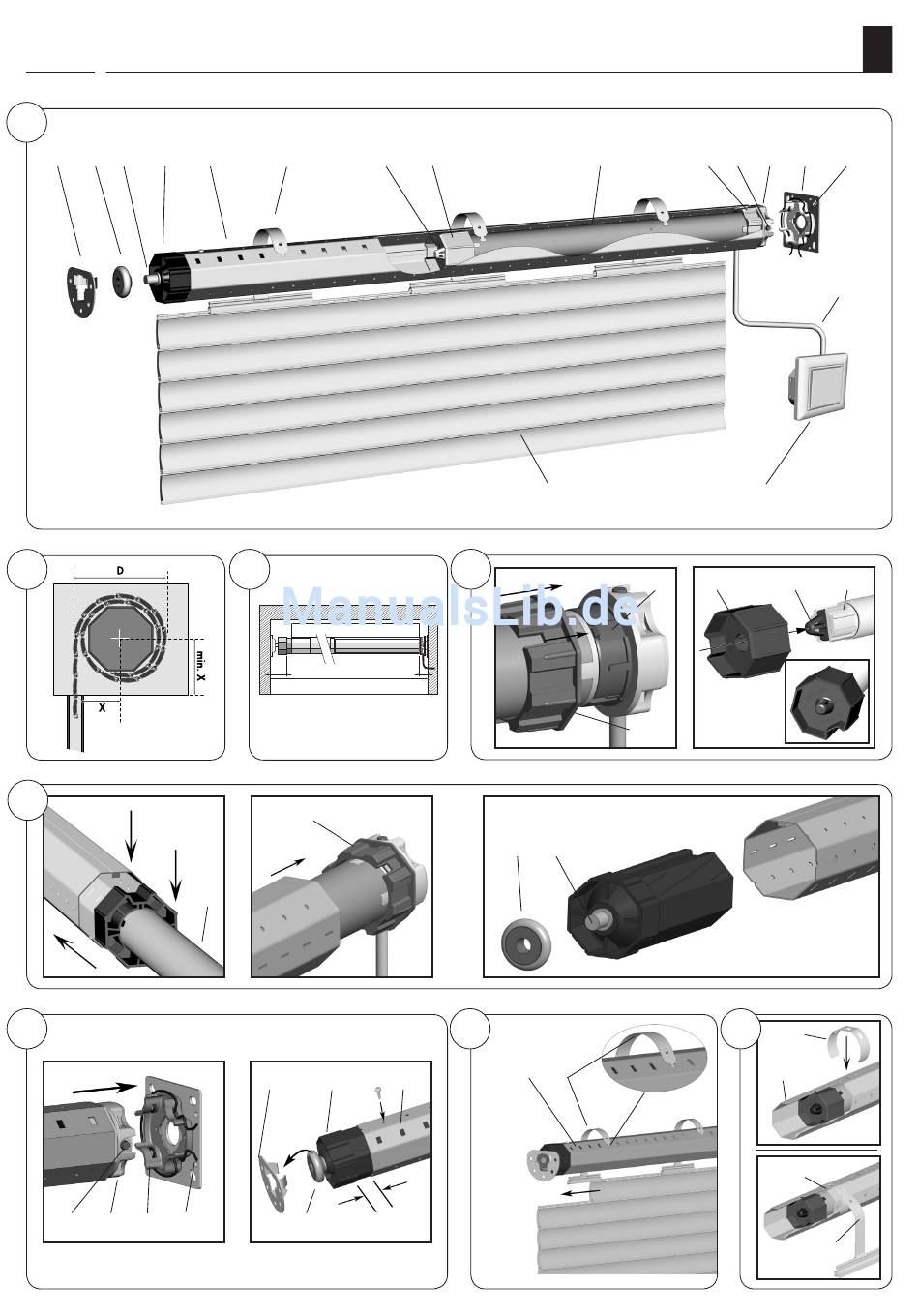 D

min. X

X

ManualsLib.de