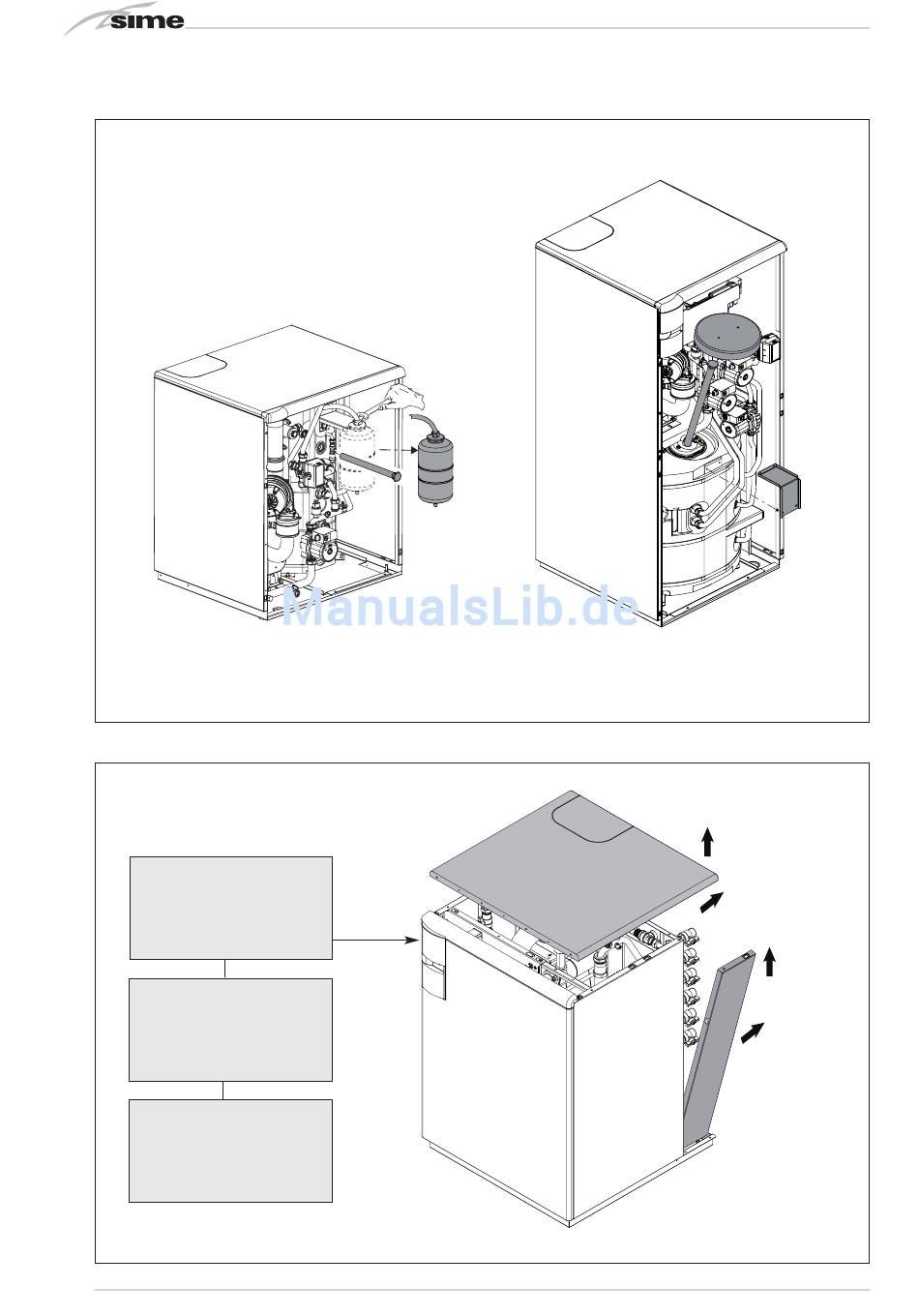 sime

ManualsLib.de