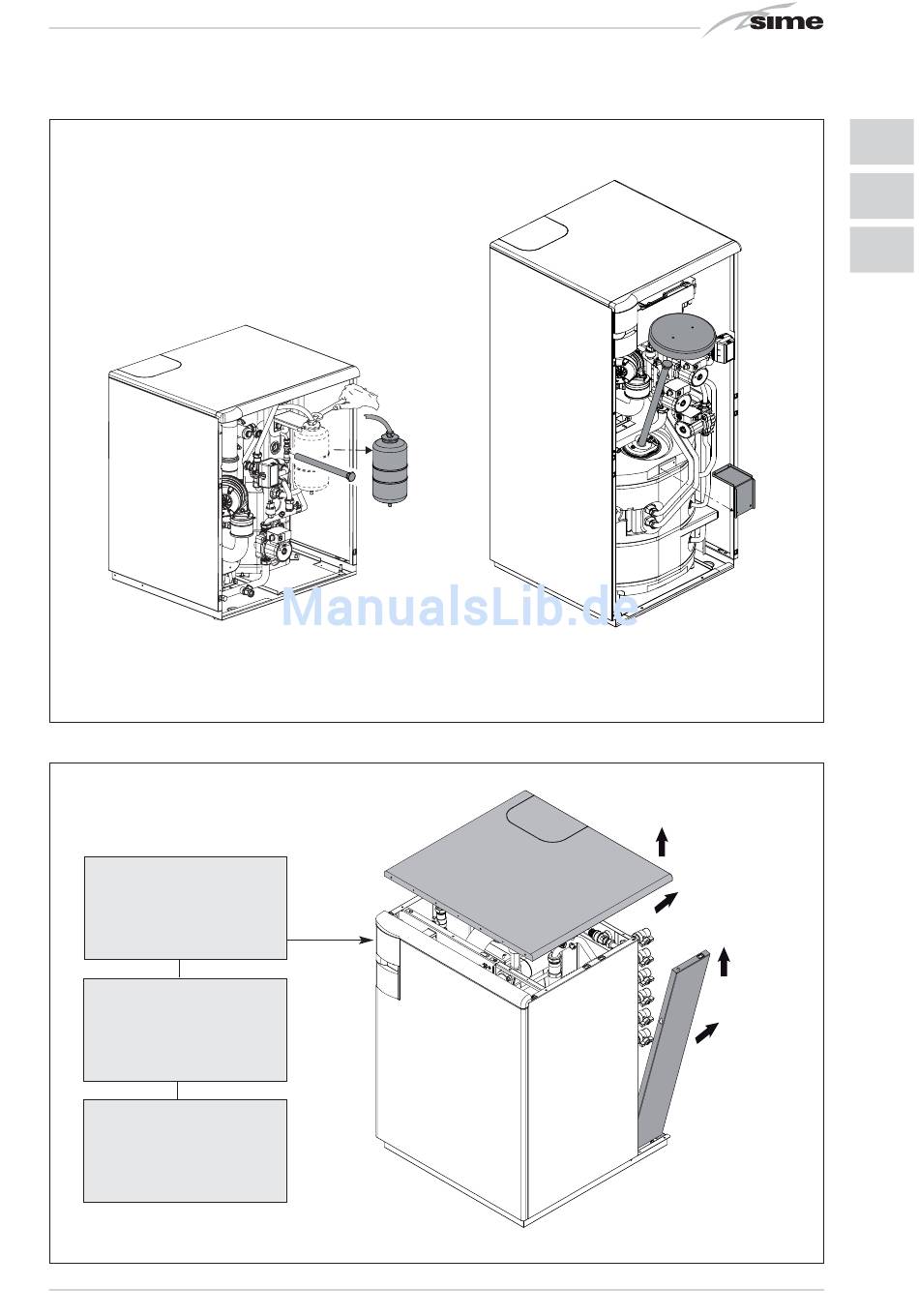 sime

ManualsLib.de