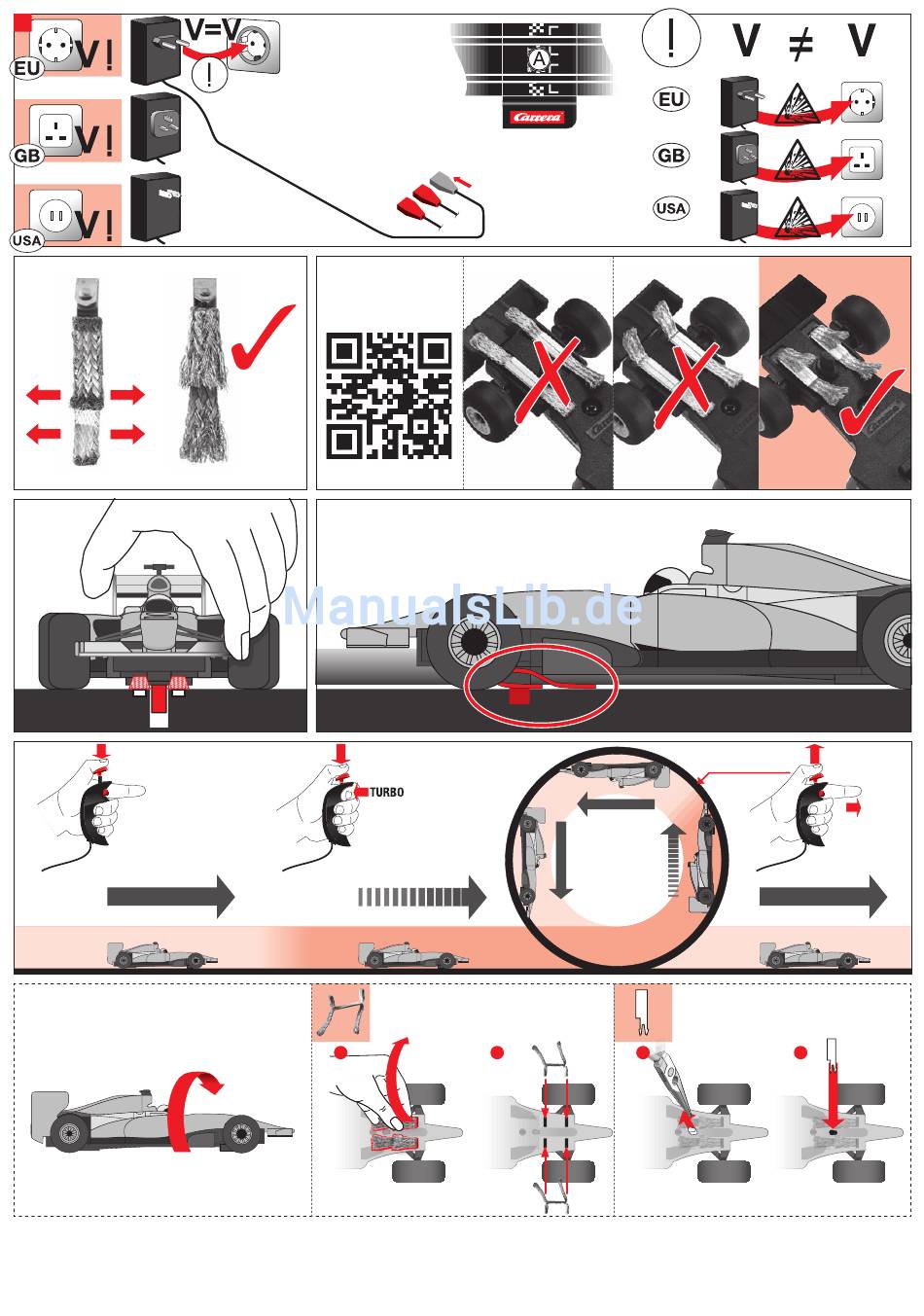 EU V!
GB V!
USA V!
V=V
!
A
Carrera
!
V ≠ V
EU
GB
USA
ManualsLib.de
TURBO