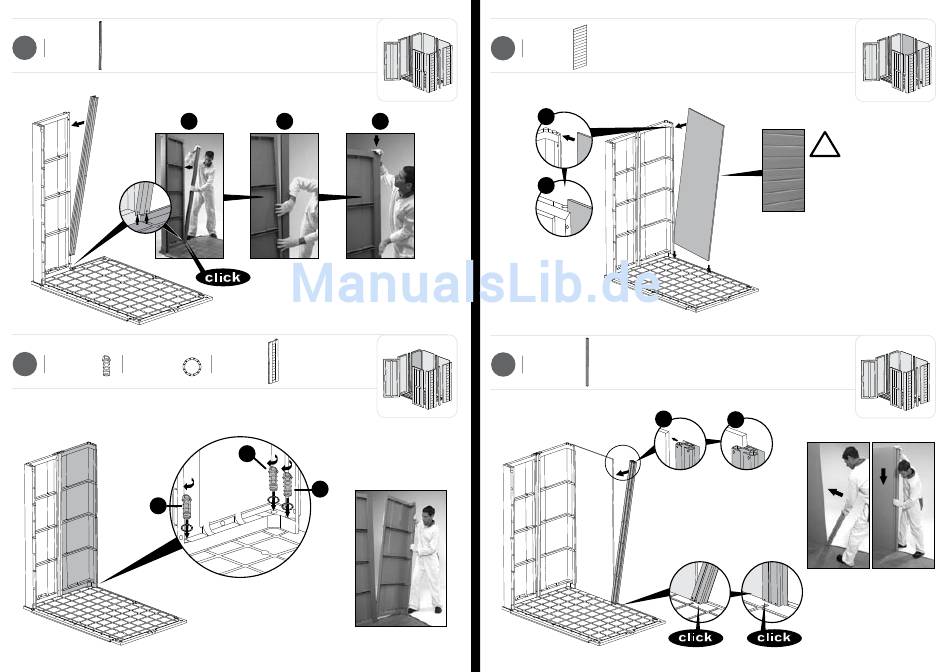 click

ManualsLib.de

click

click