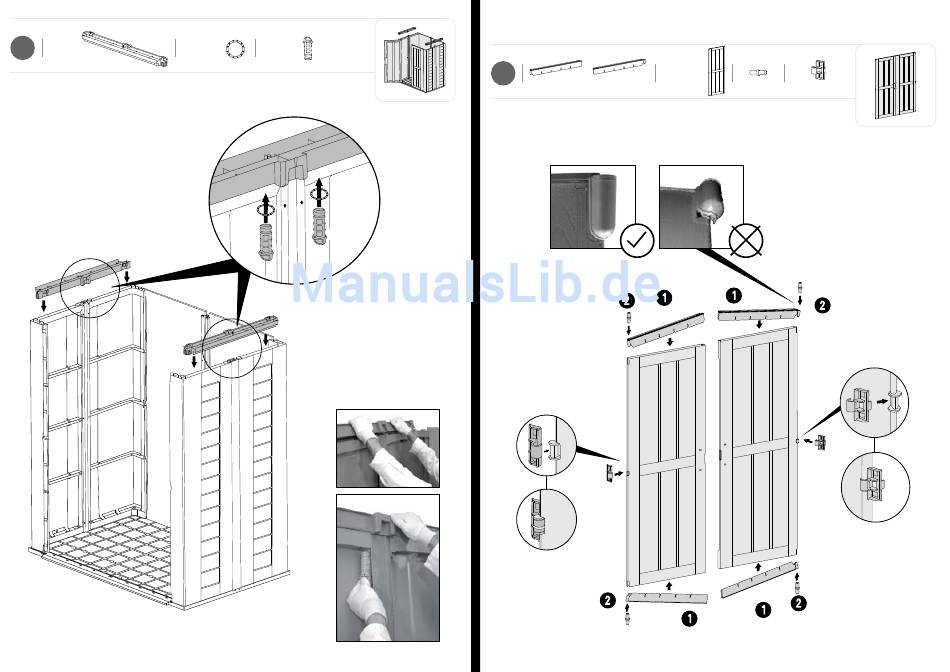 ManualsLib.de

2 1 1 2

2 1 1 2