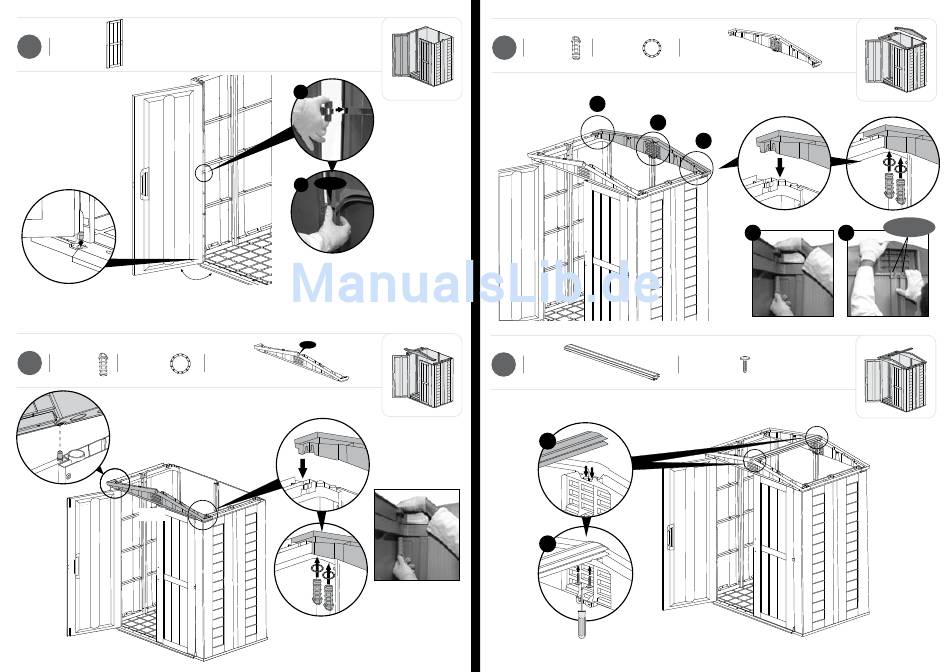 ManualsLib.de