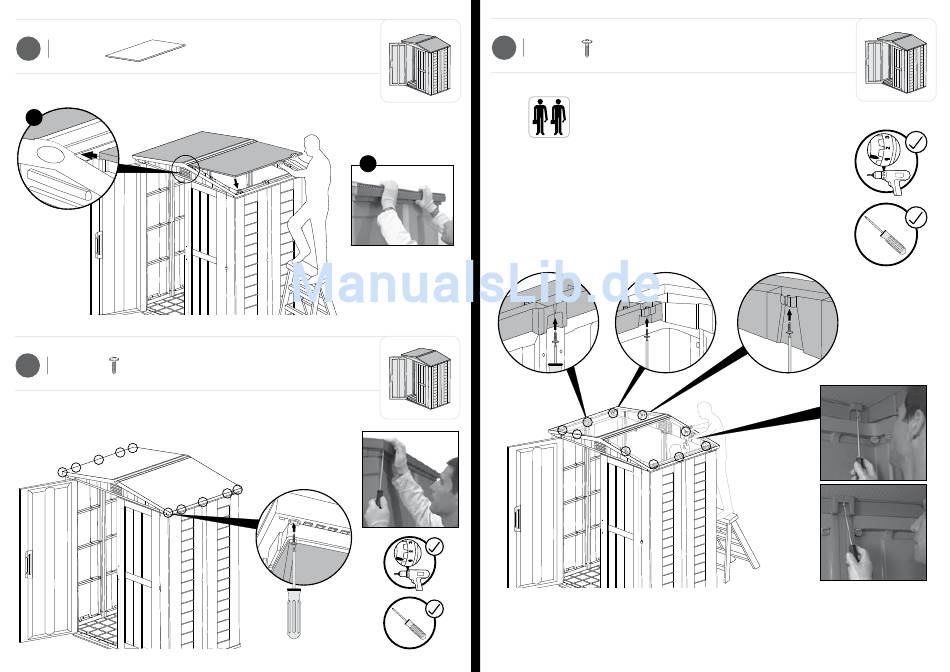 ManualsLib.de