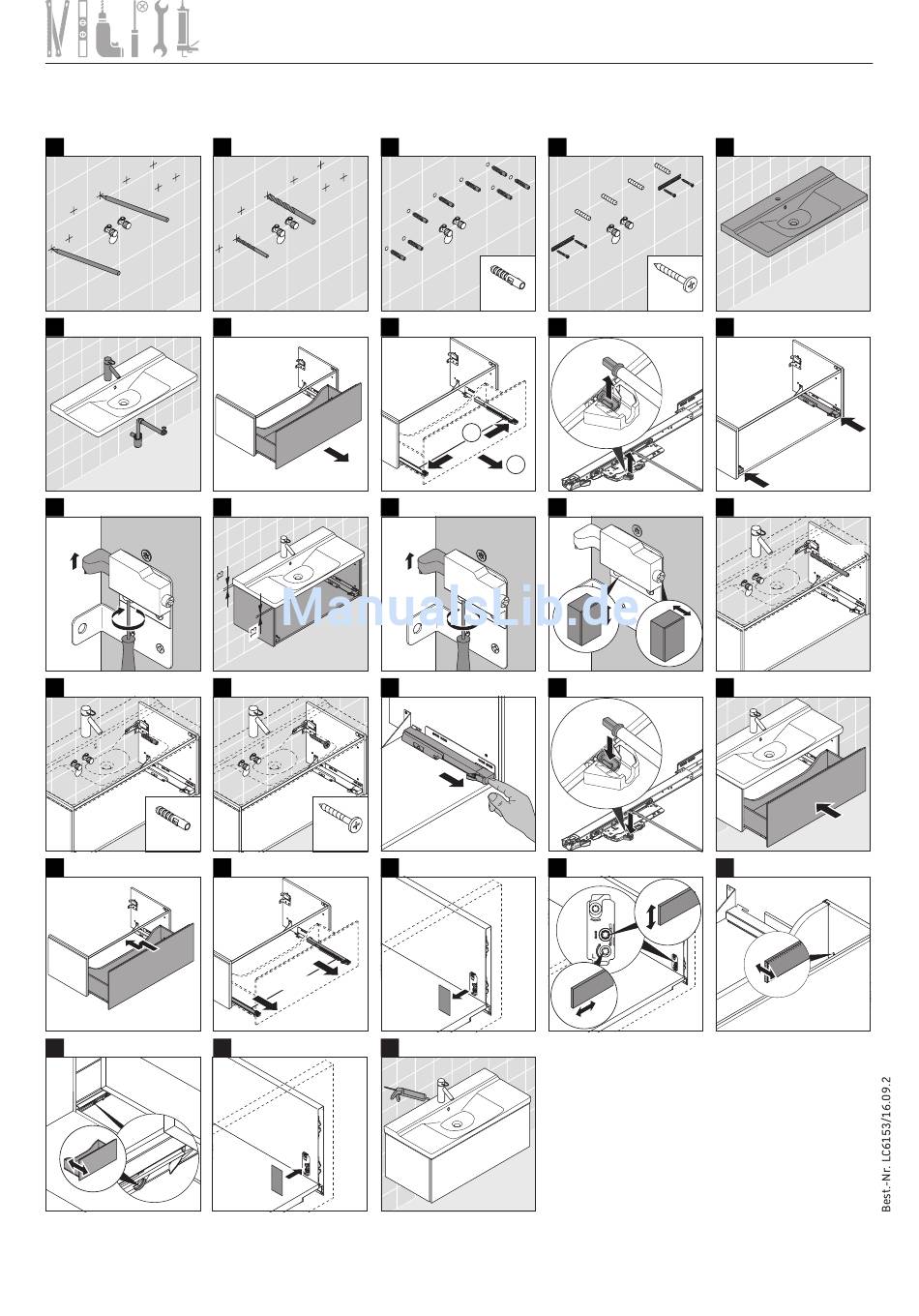 ManualsLib.de

Best.-Nr. LC6153/16.09.2