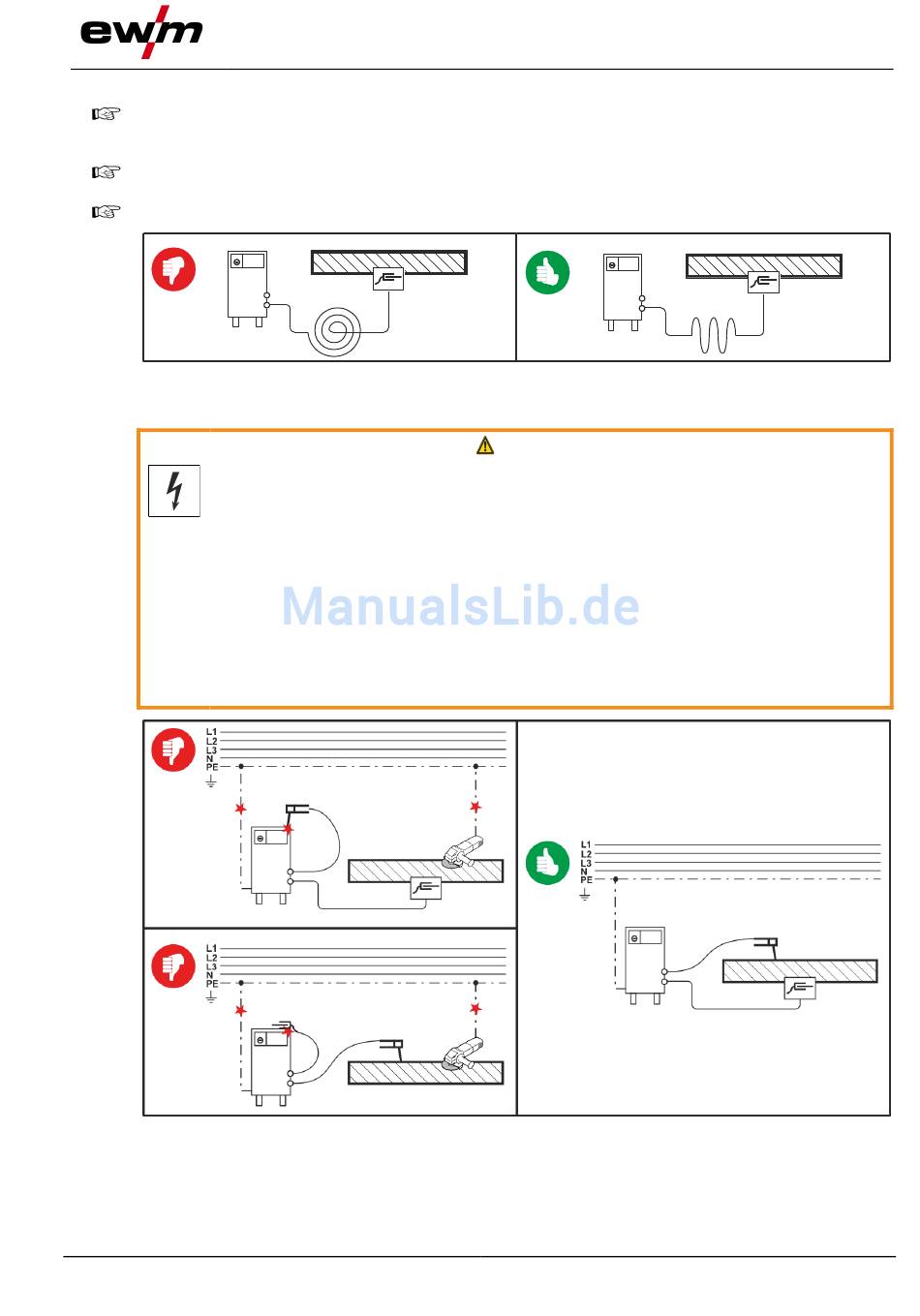 ewm

ManualsLib.de

L1
L2
L3
N
PE

L1
L2
L3
N
PE

L1
L2
L3
N
PE