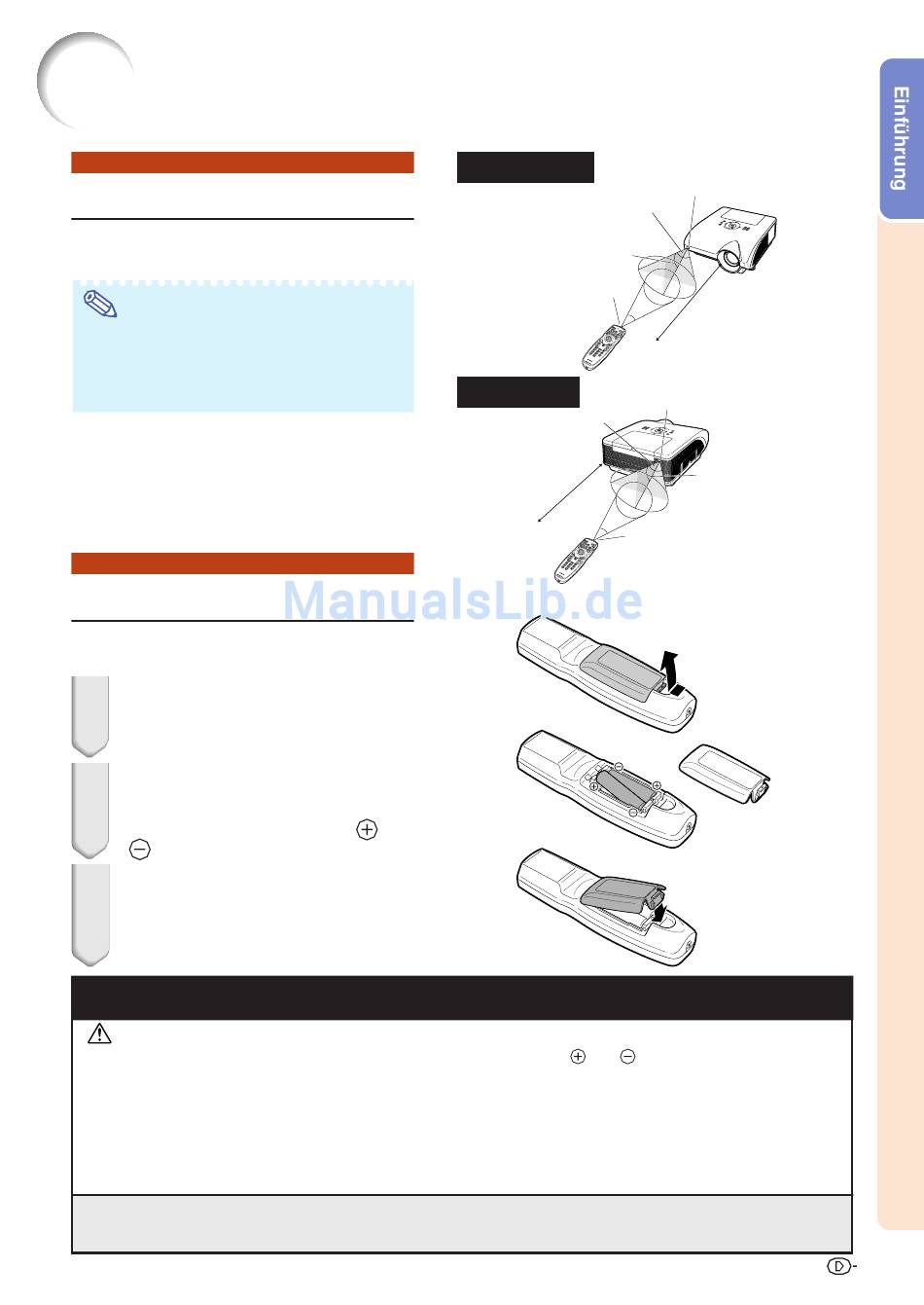 Einführung

ManualsLib.de

D-