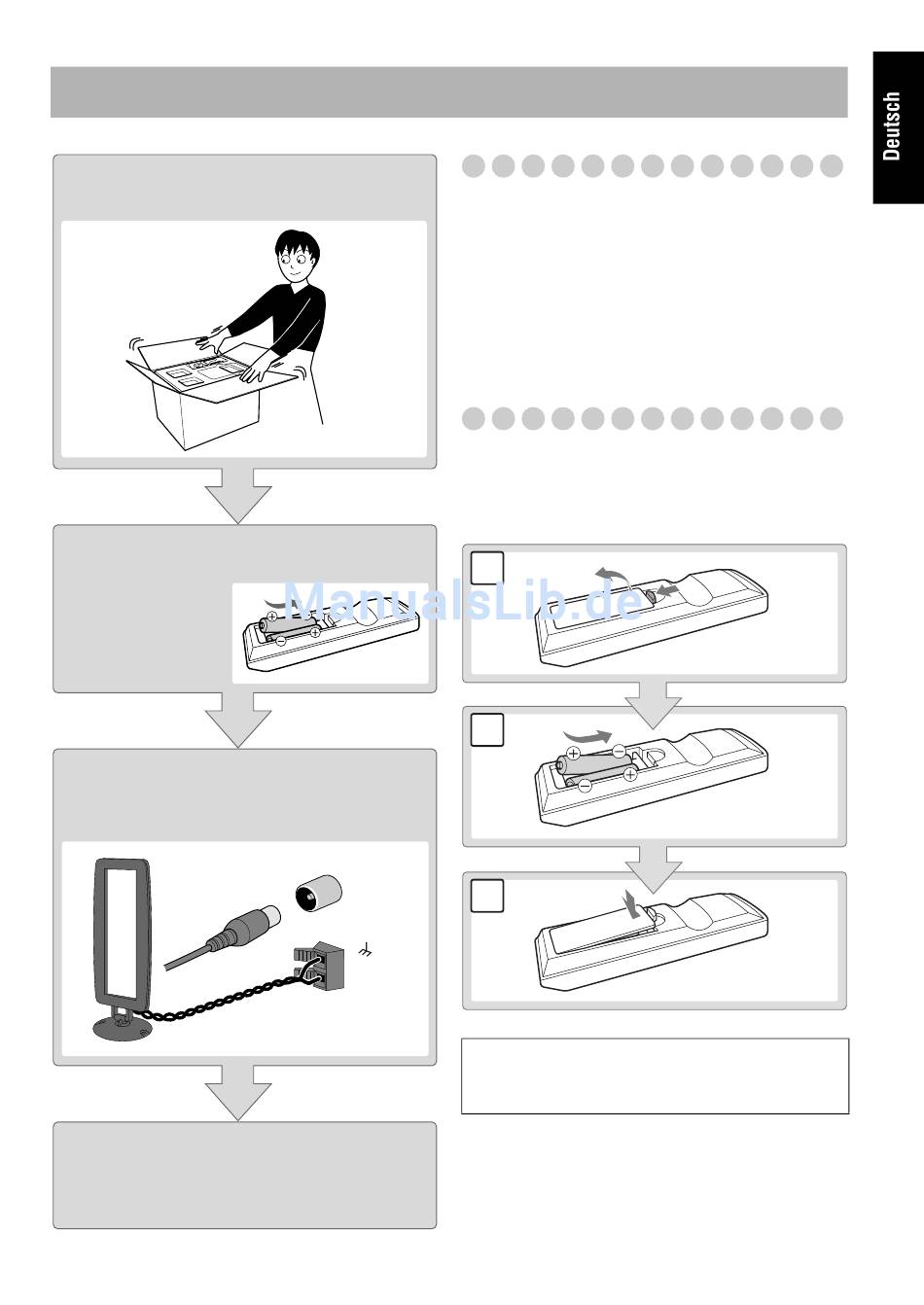 Deutsch

ManualsLib.de