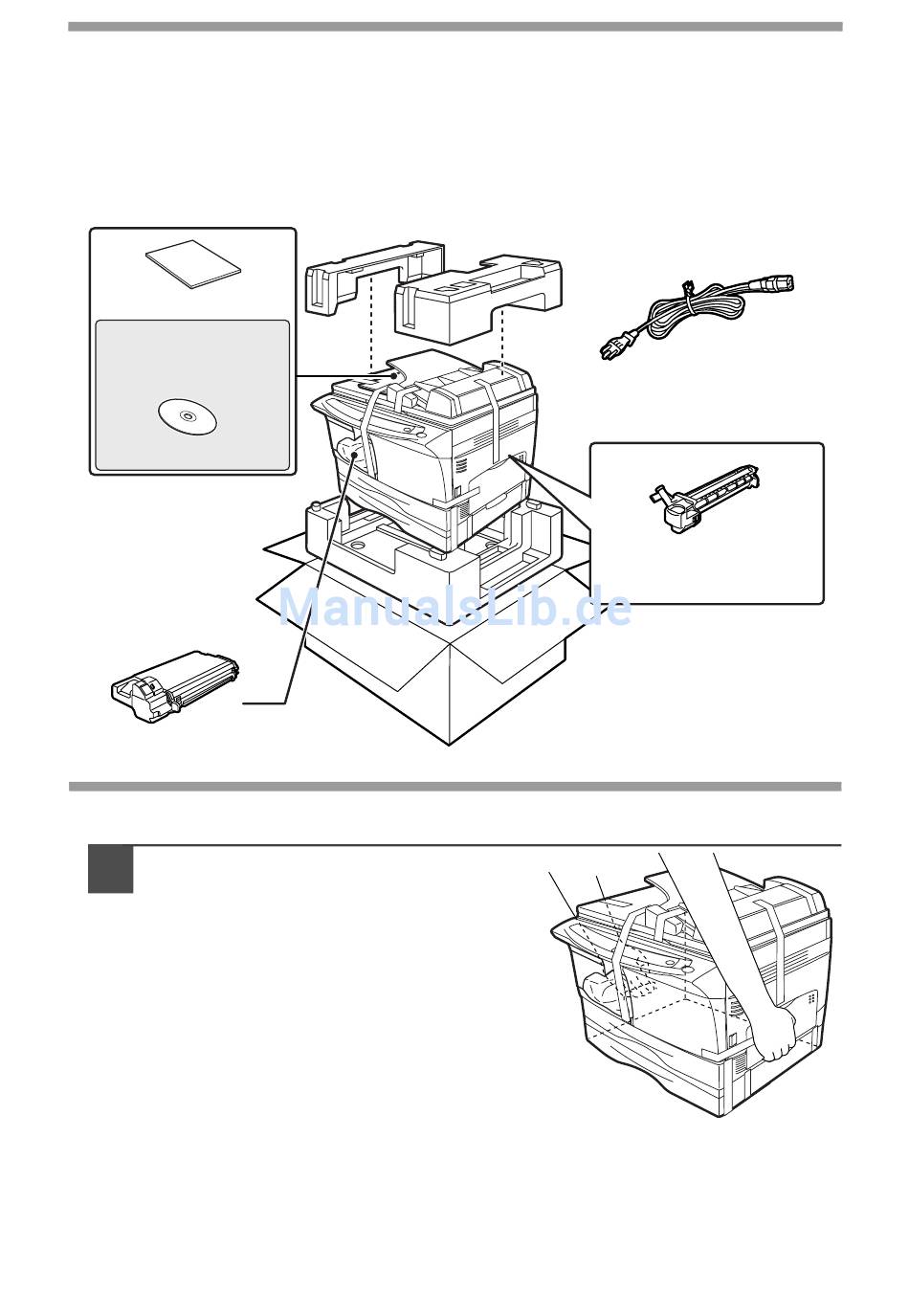 ManualsLib.de