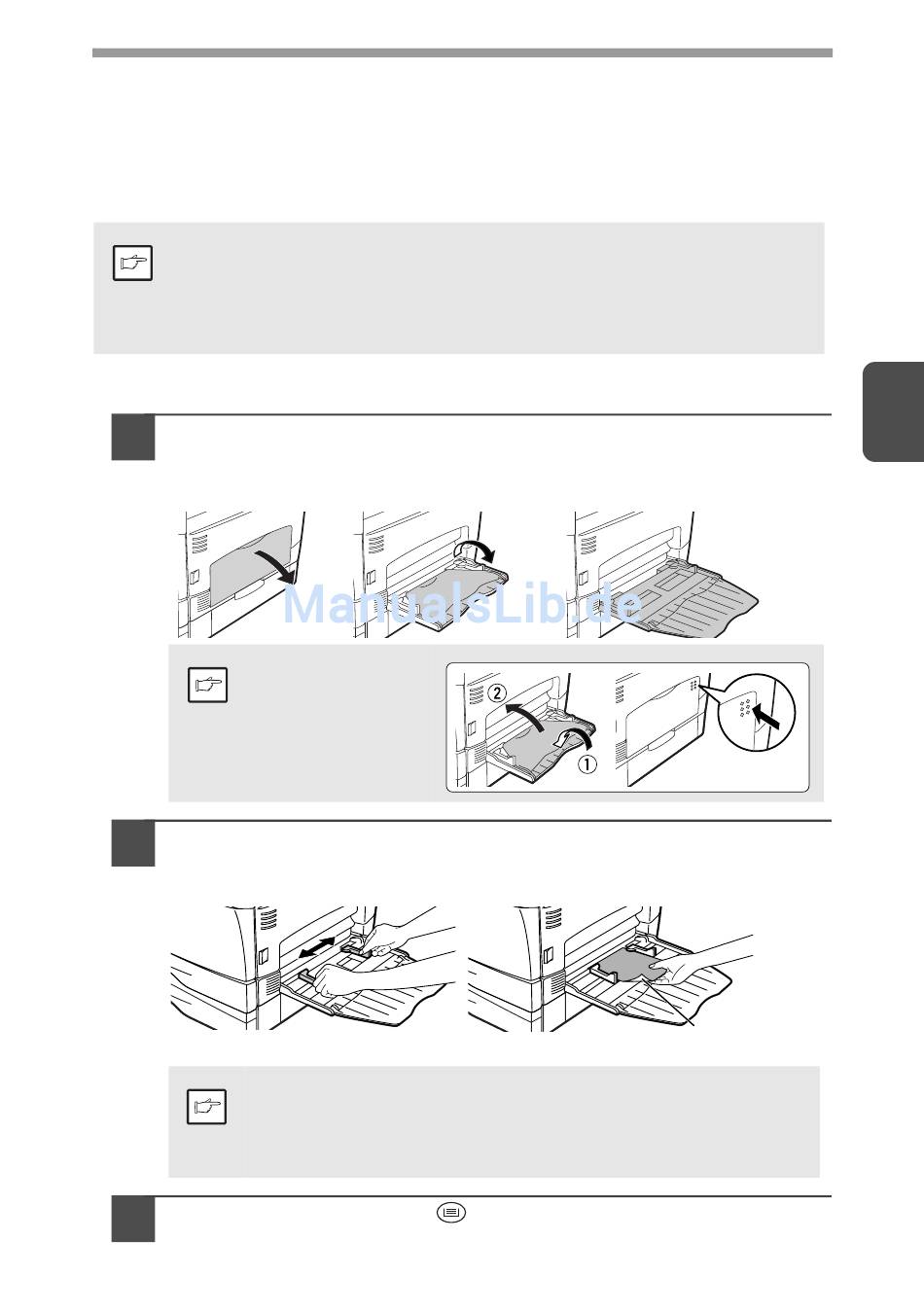 ManualsLib.de

②

①