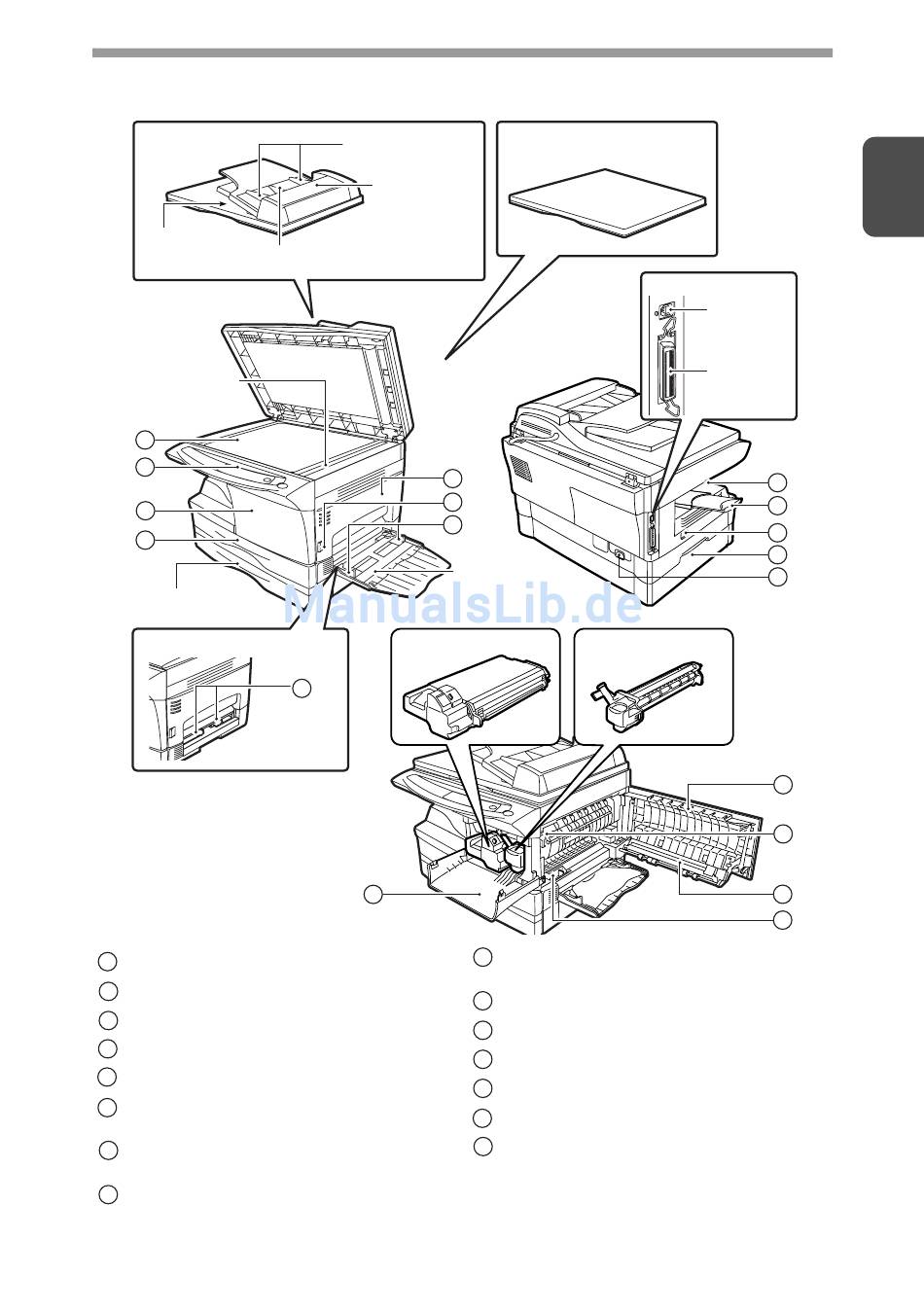 ManualsLib.de