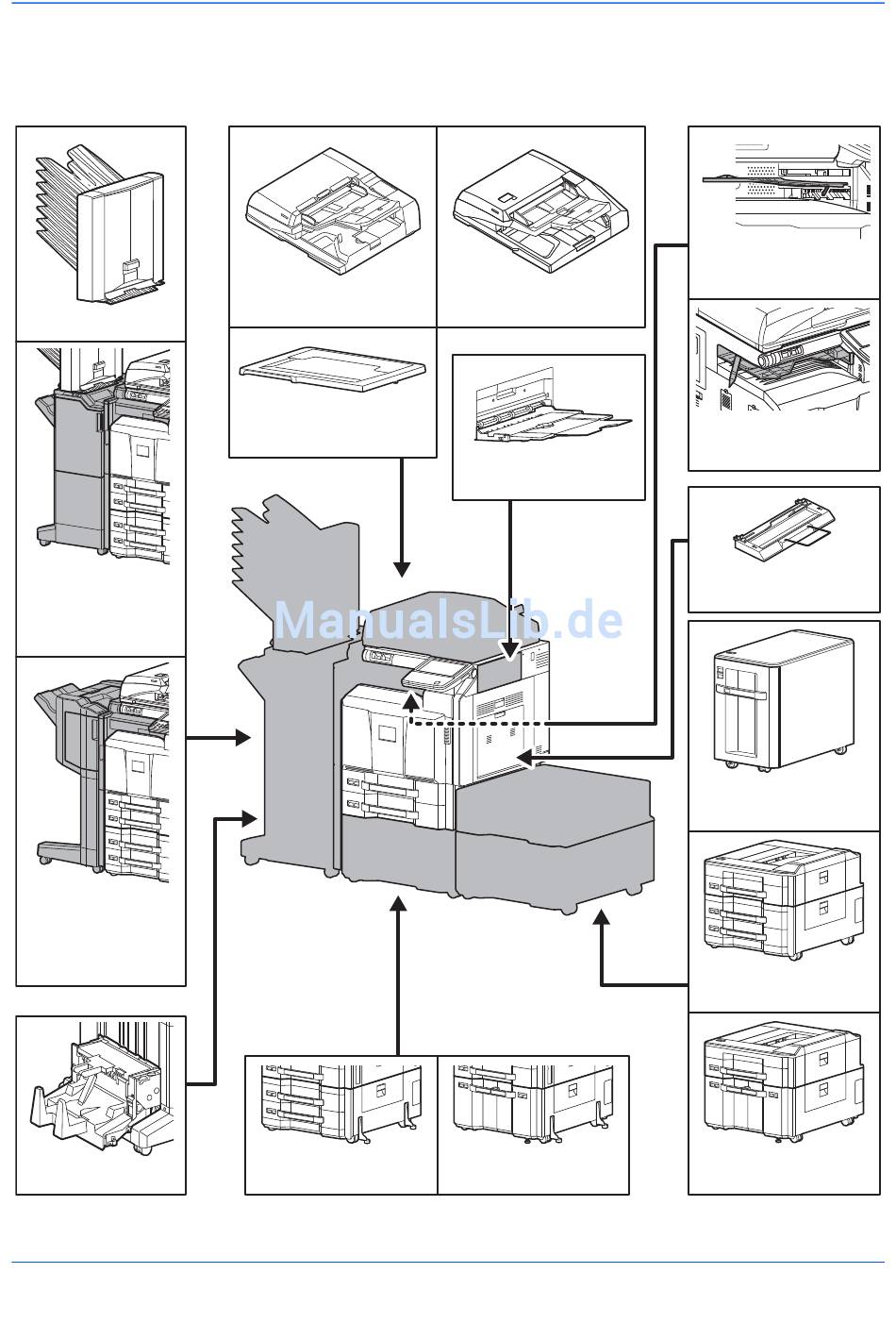 ManualsLib.de