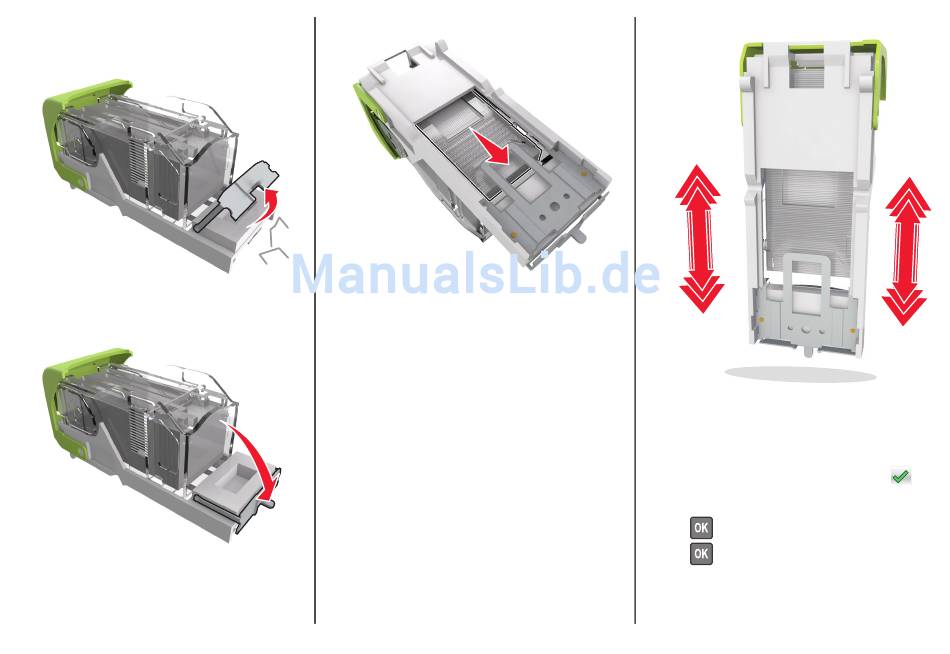 ManualsLib.de

OK

OK