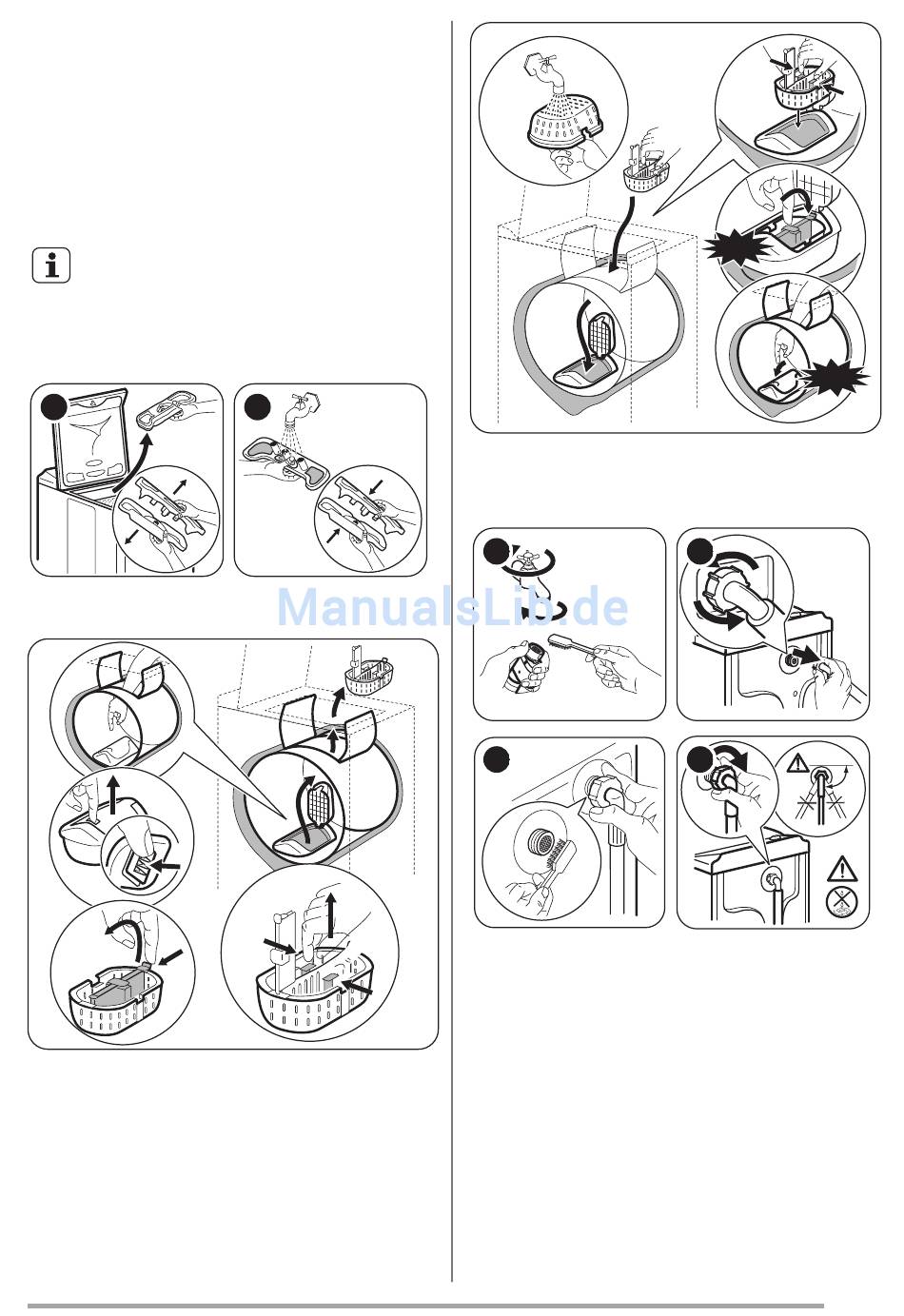 ManualsLib.de