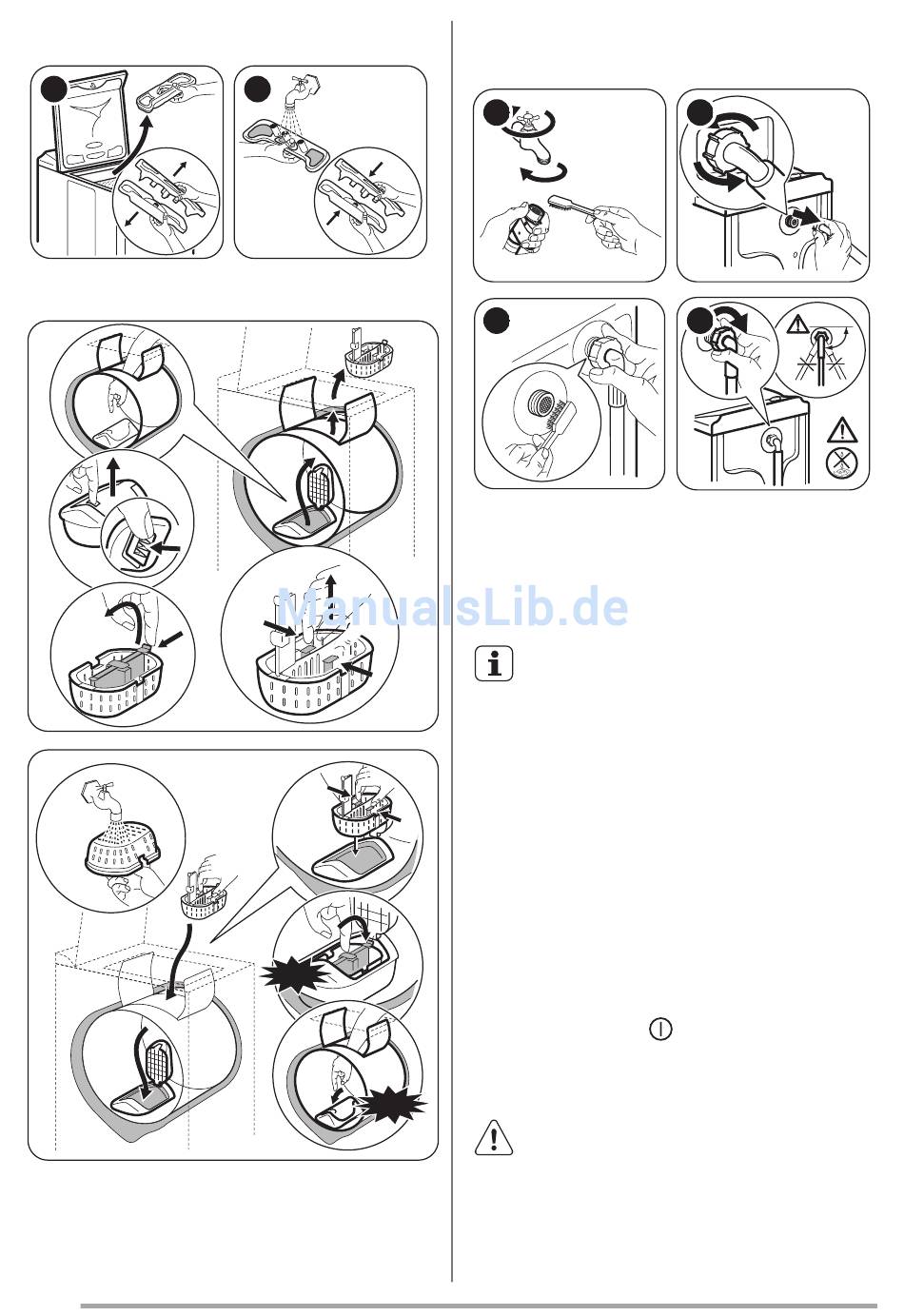 ManualsLib.de