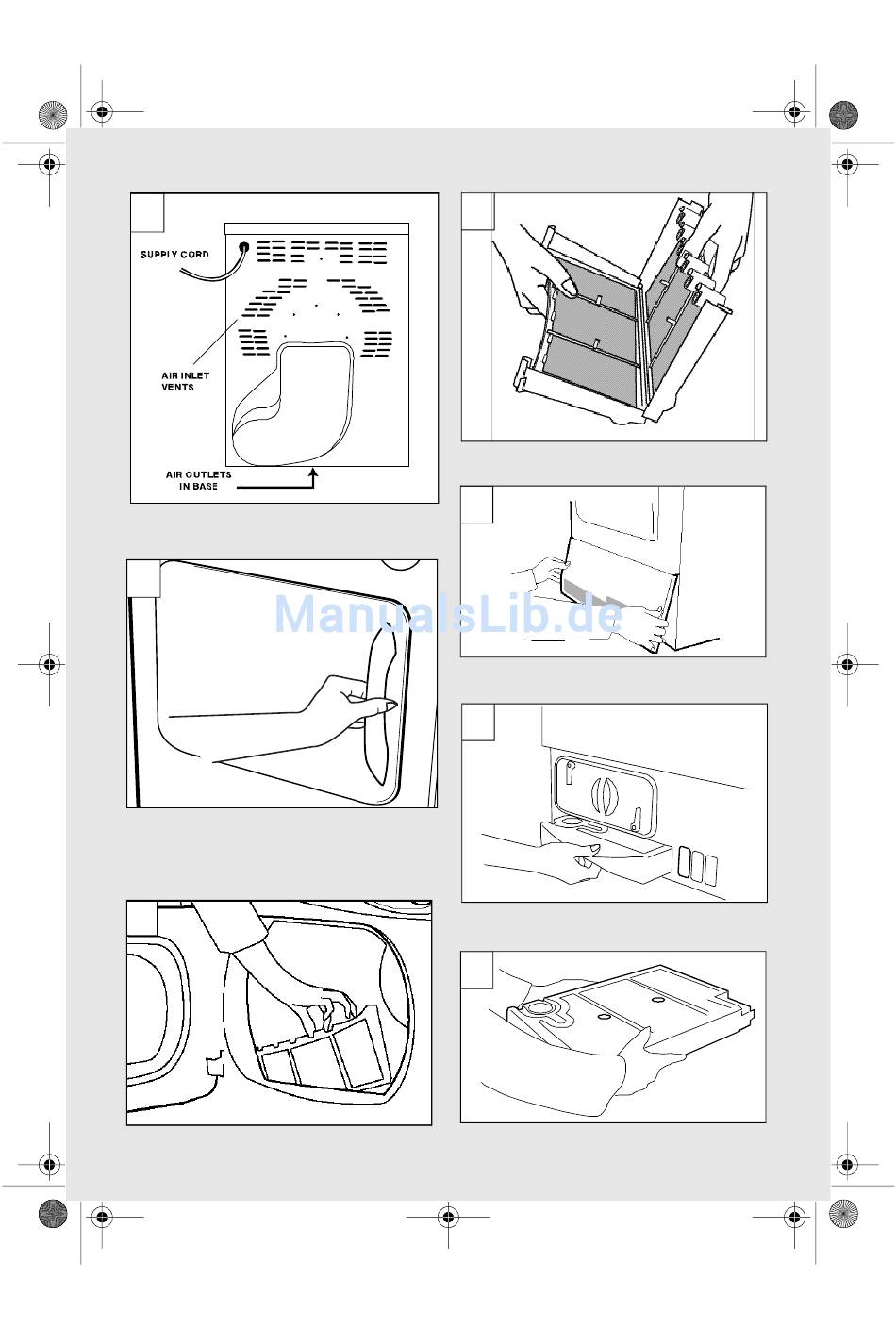 SUPPLY CORD

AIR INLET VENTS

AIR OUTLETS IN BASE

ManualsLib.de