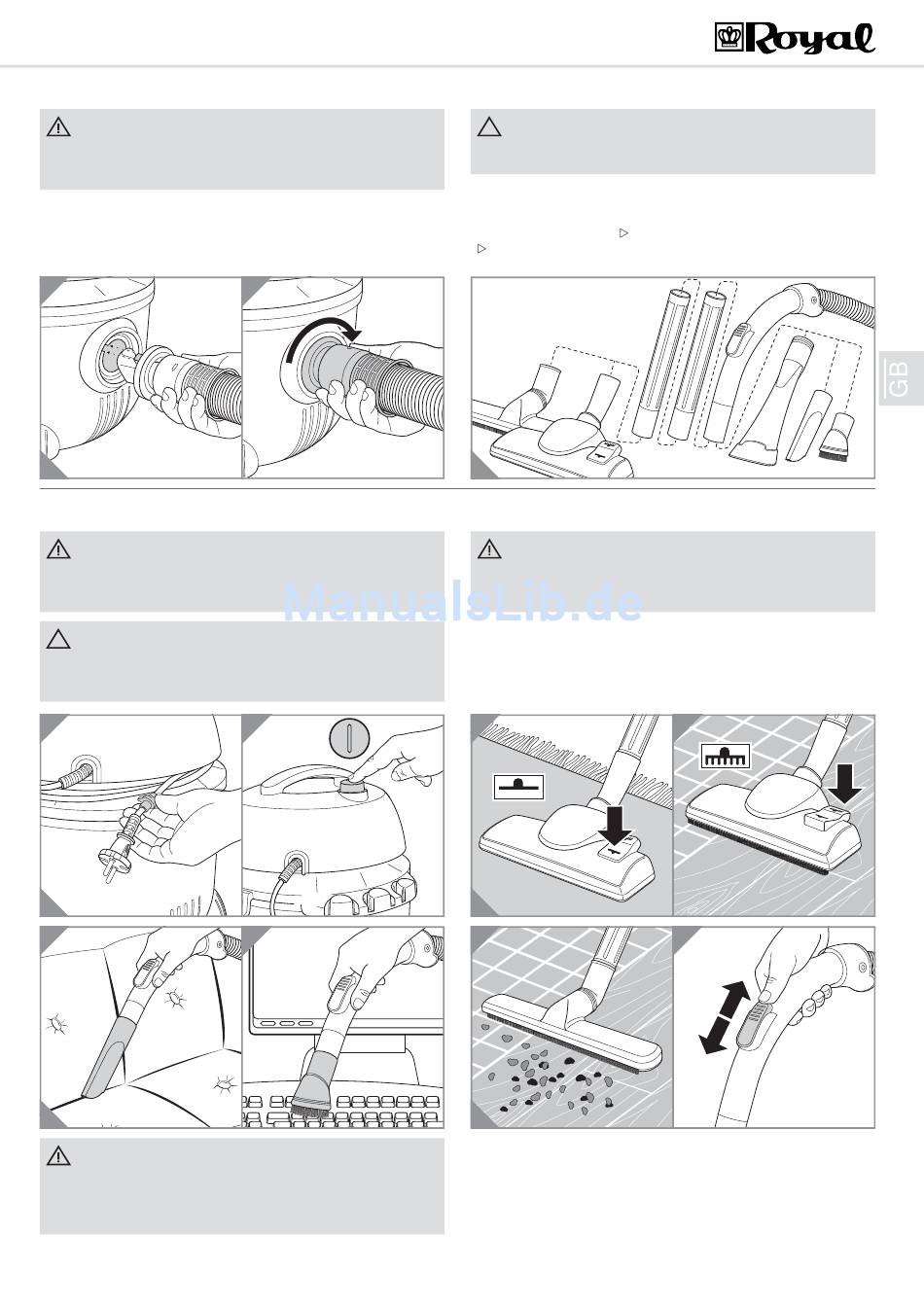 Royal

GB

ManualsLib.de