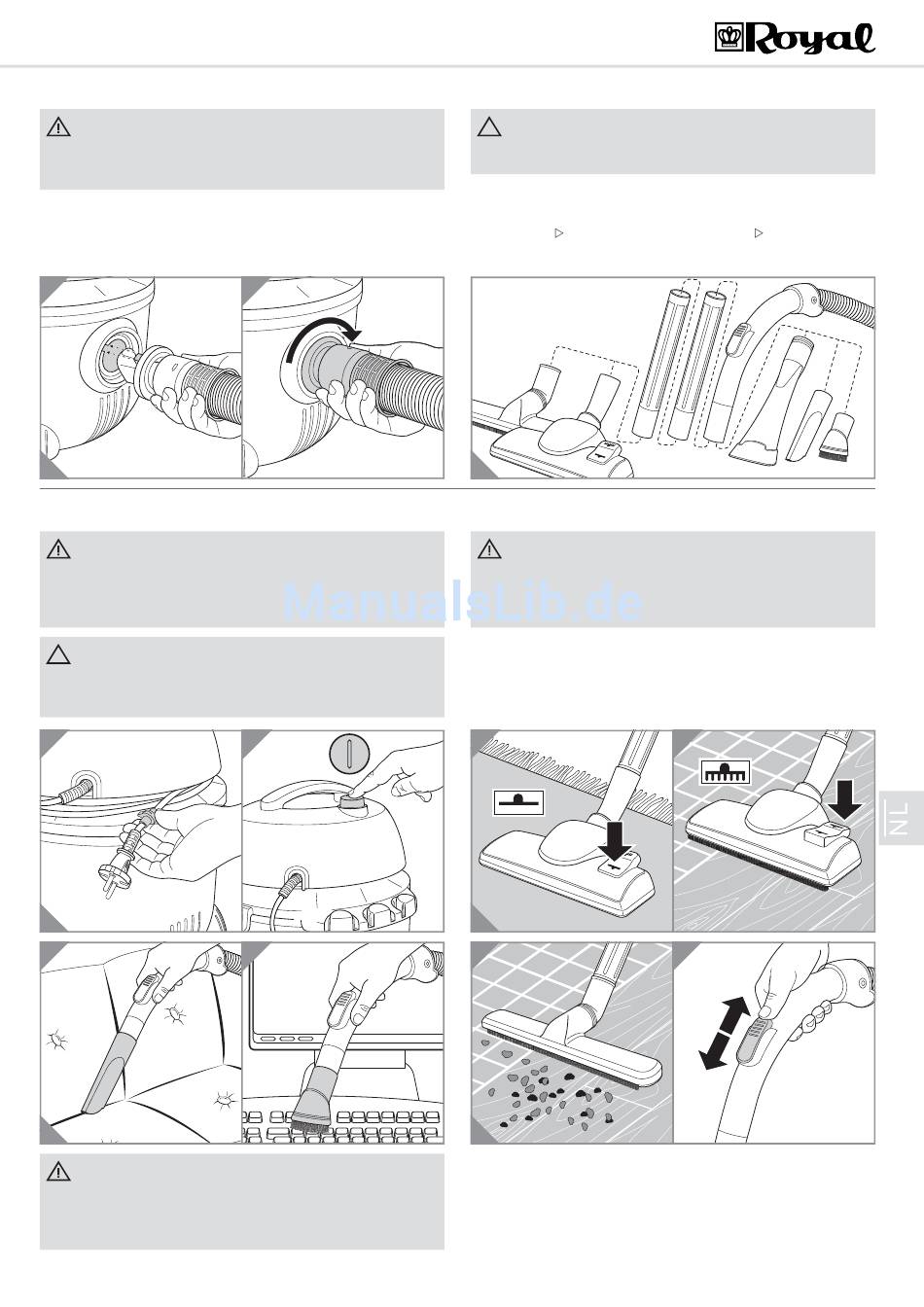 Royal

ManualsLib.de

NL